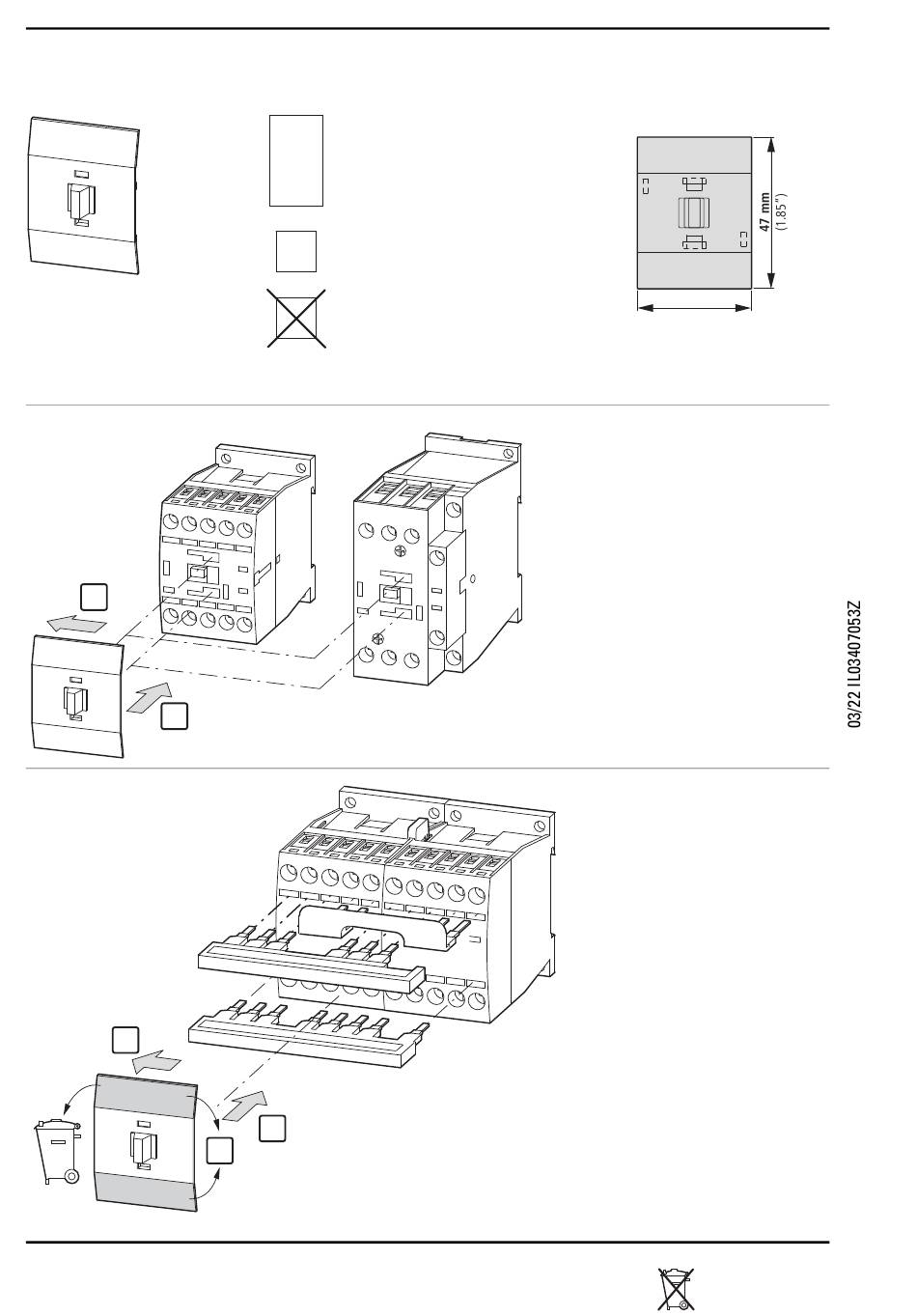 47 mm
(1.85")

03/22 IL03407053Z