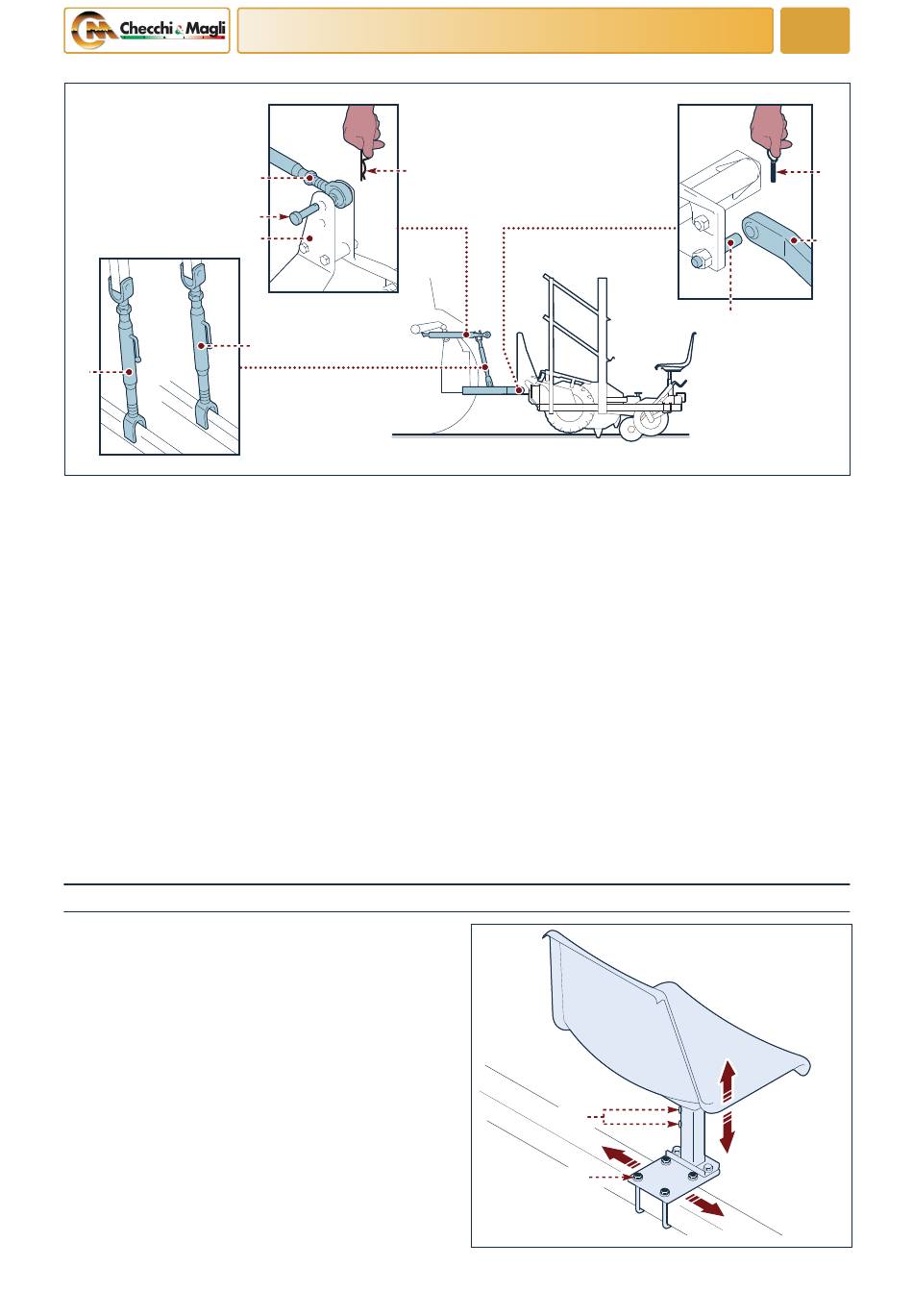 Checchi & Magli