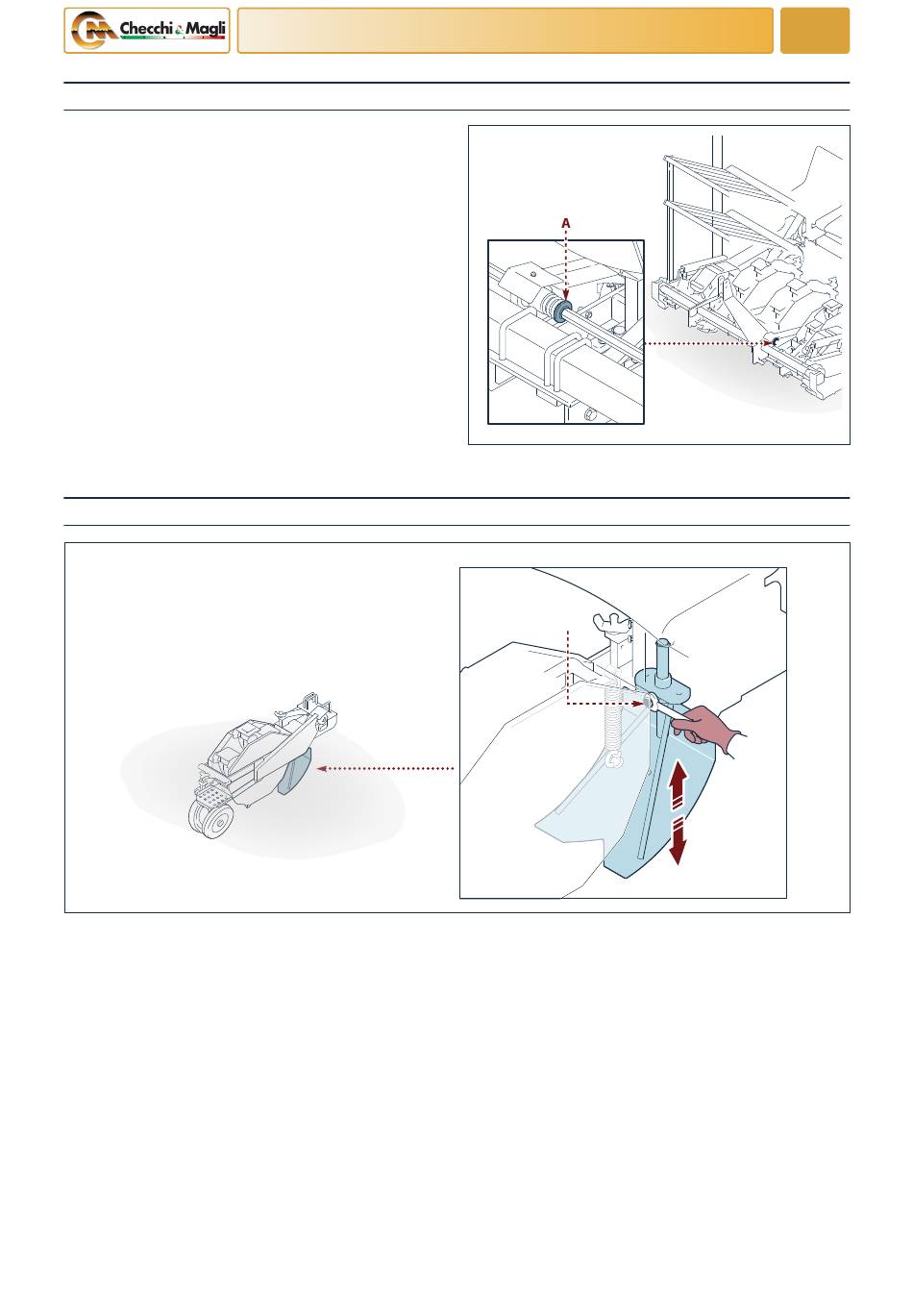 Checchi & Magli

A