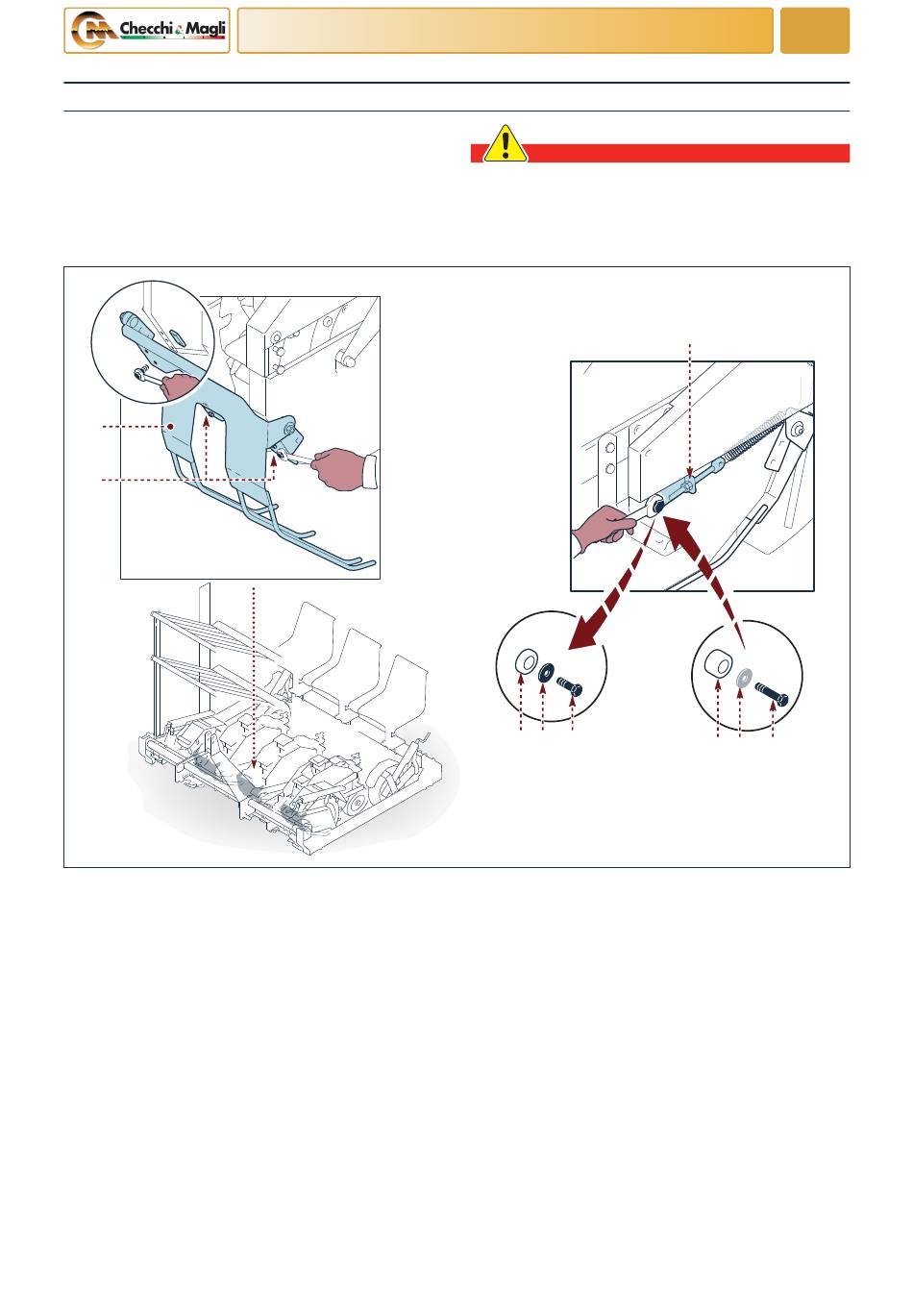 Checchi & Magli