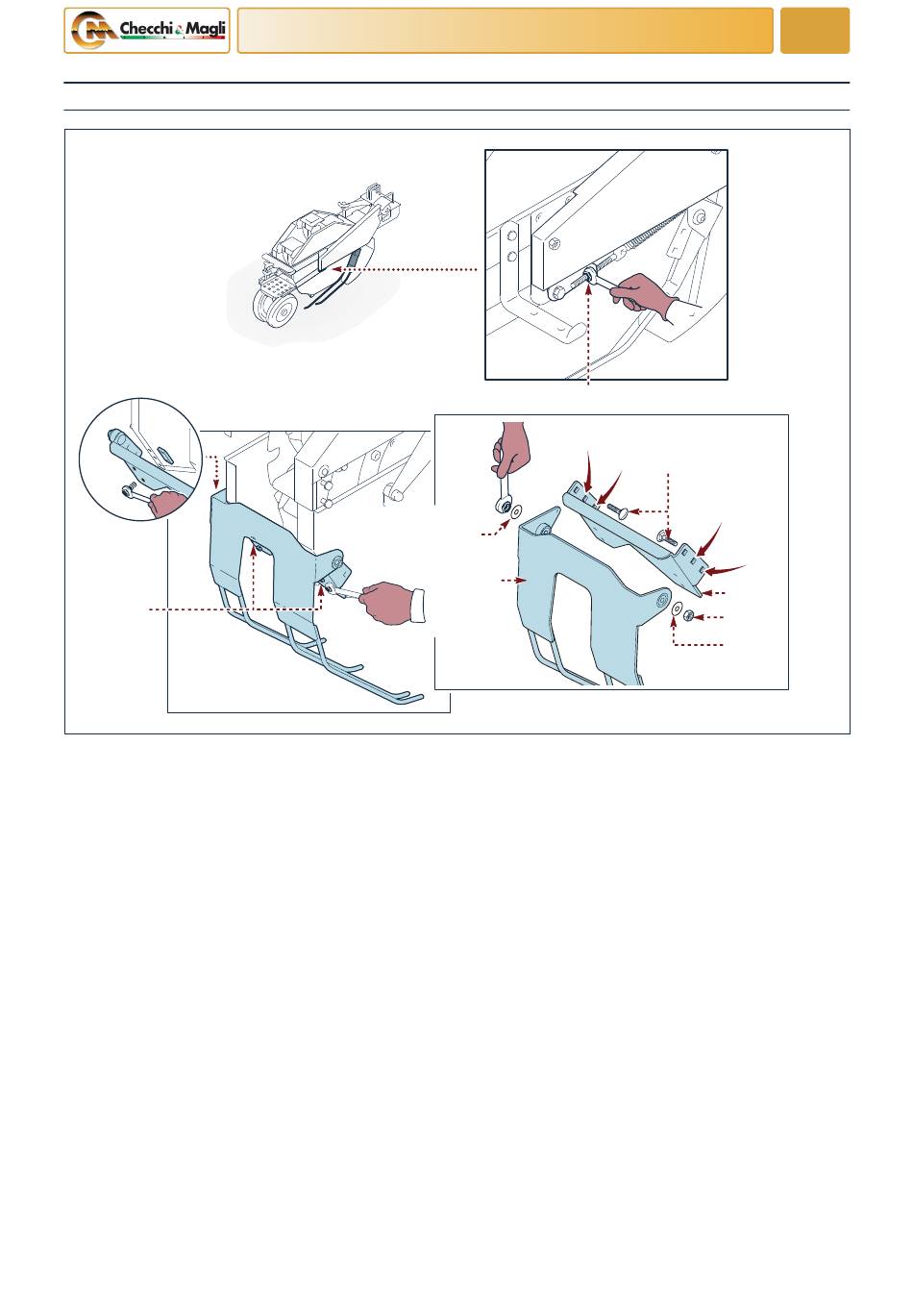 Checchi & Magli