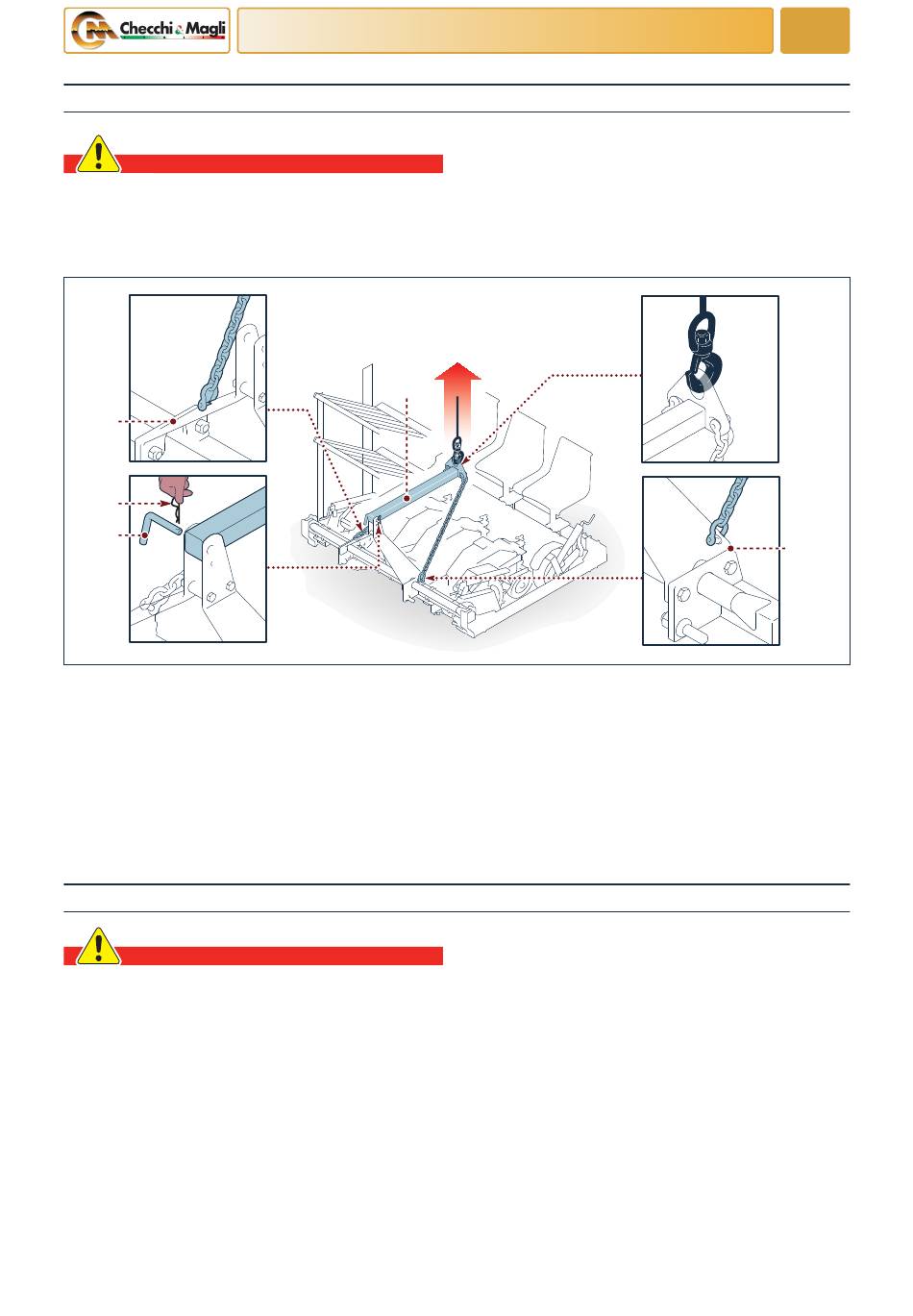 Checchi & Magli