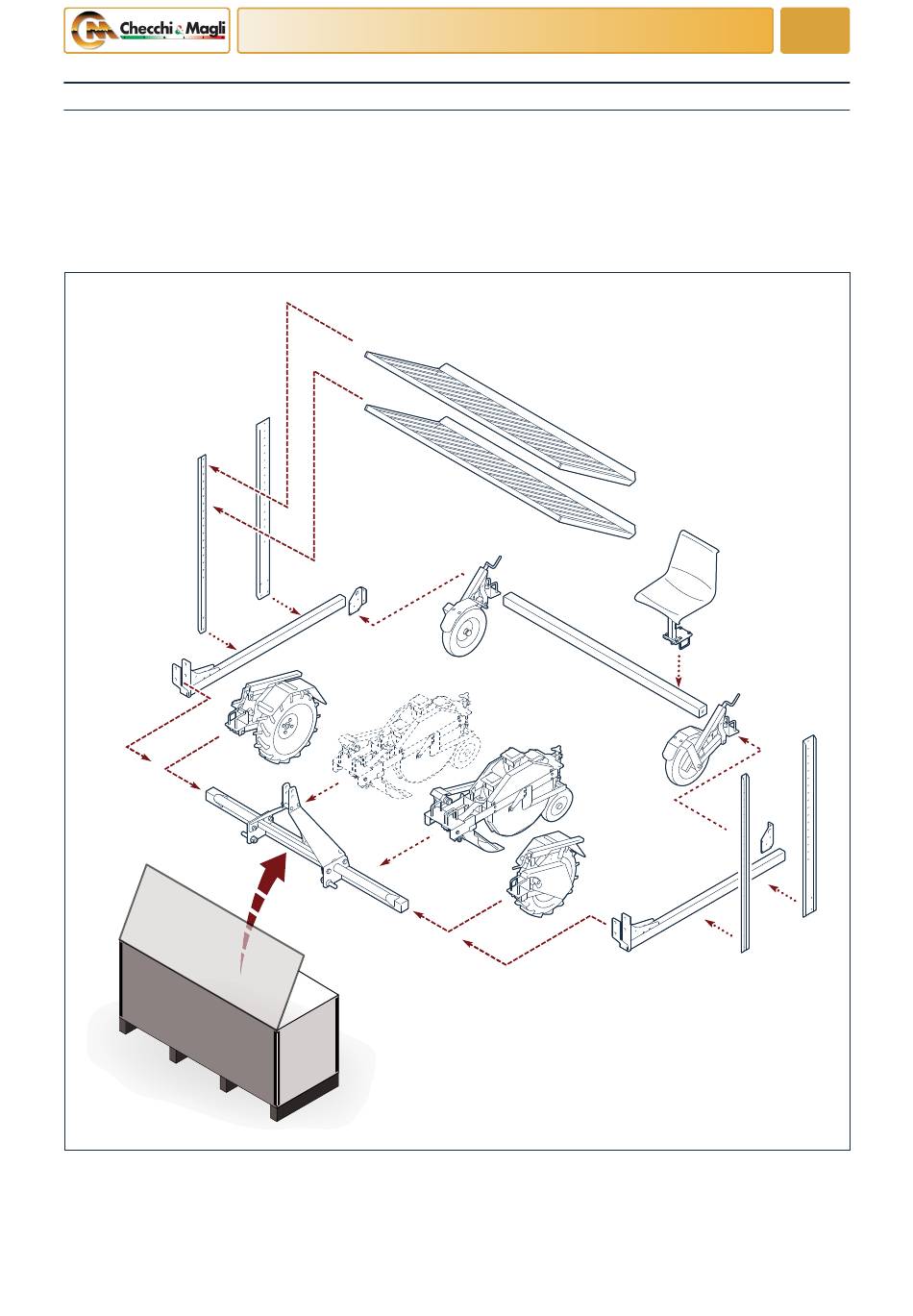 Checchi & Magli