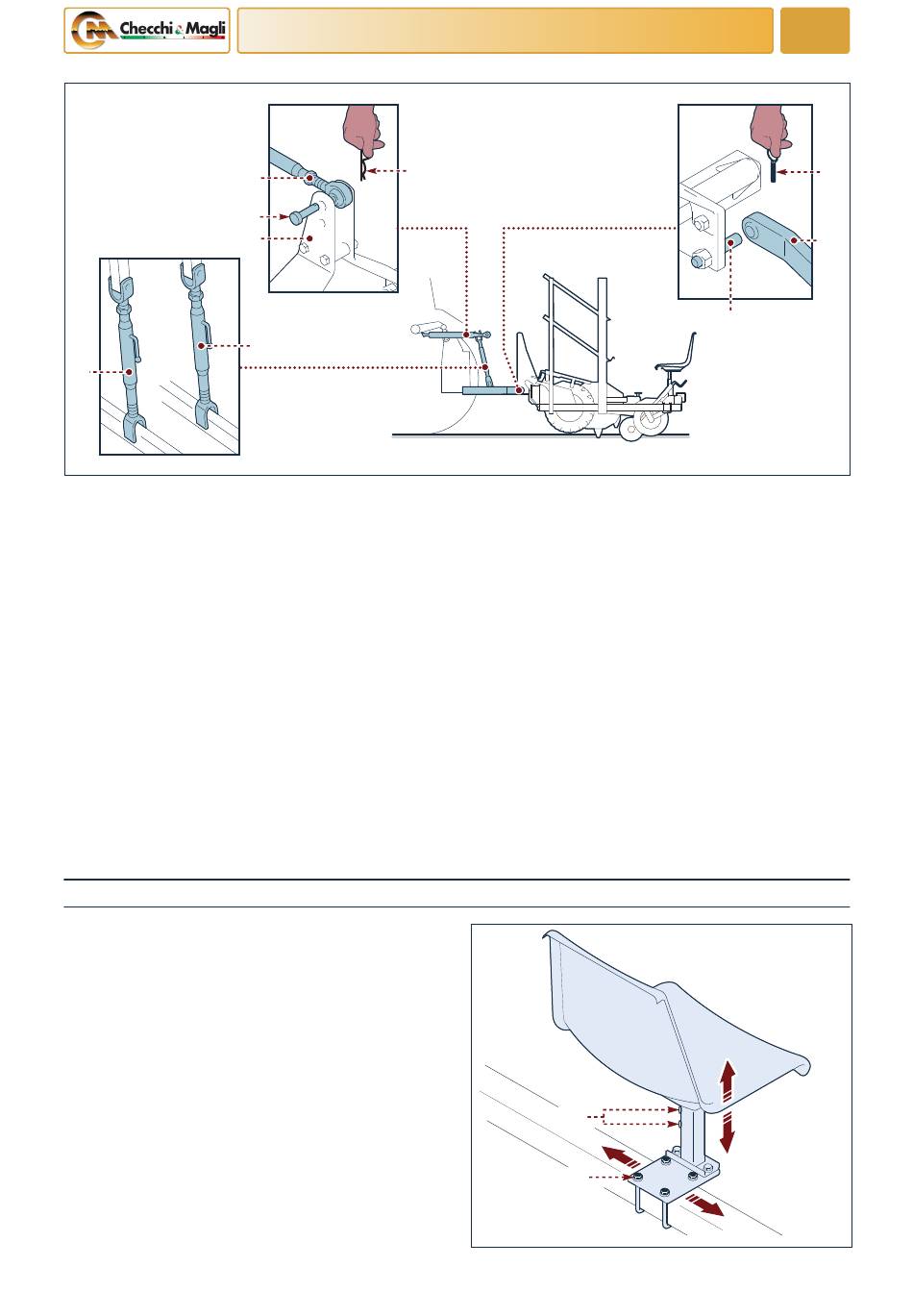 Checchi & Magli