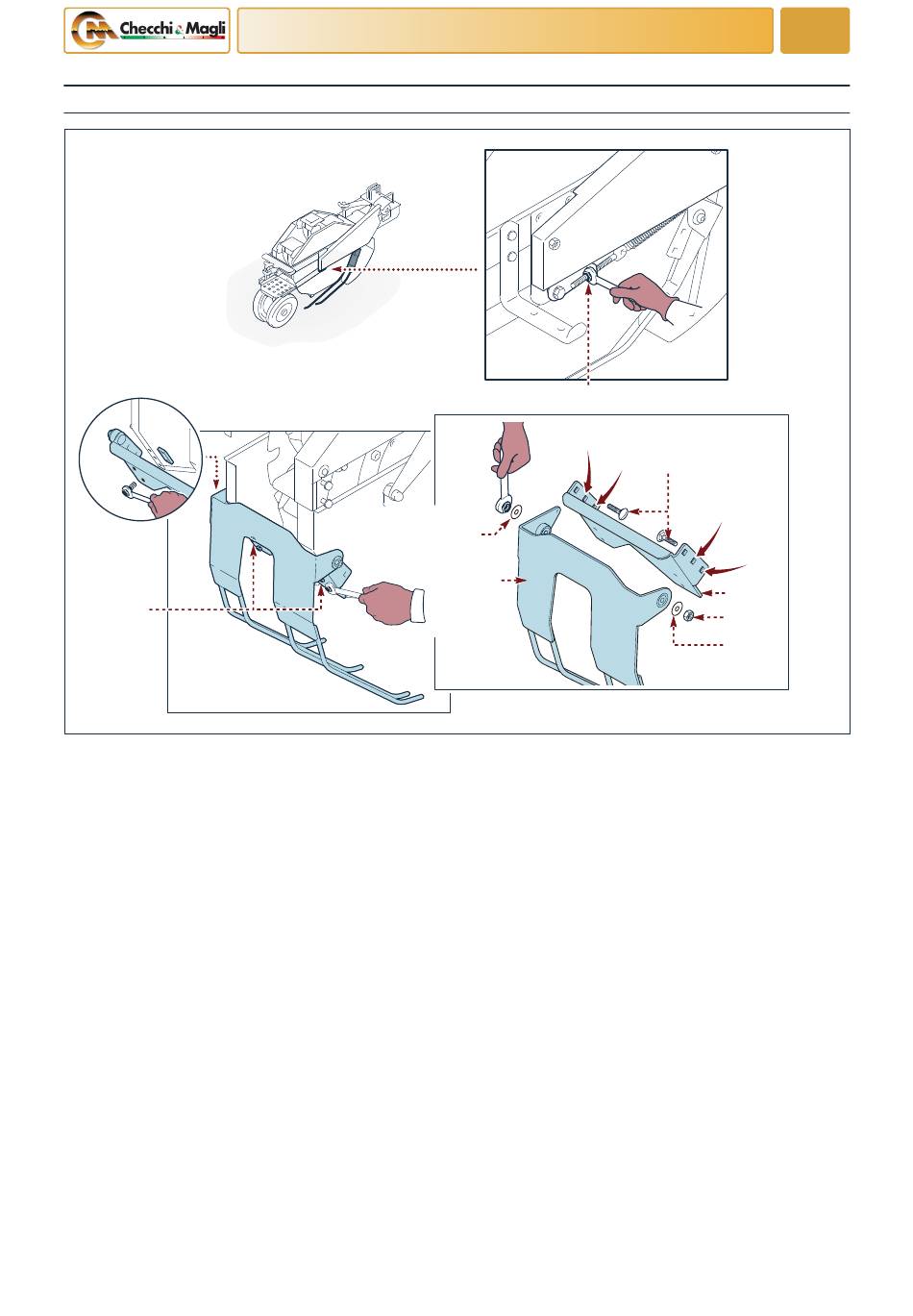 Checchi & Magli