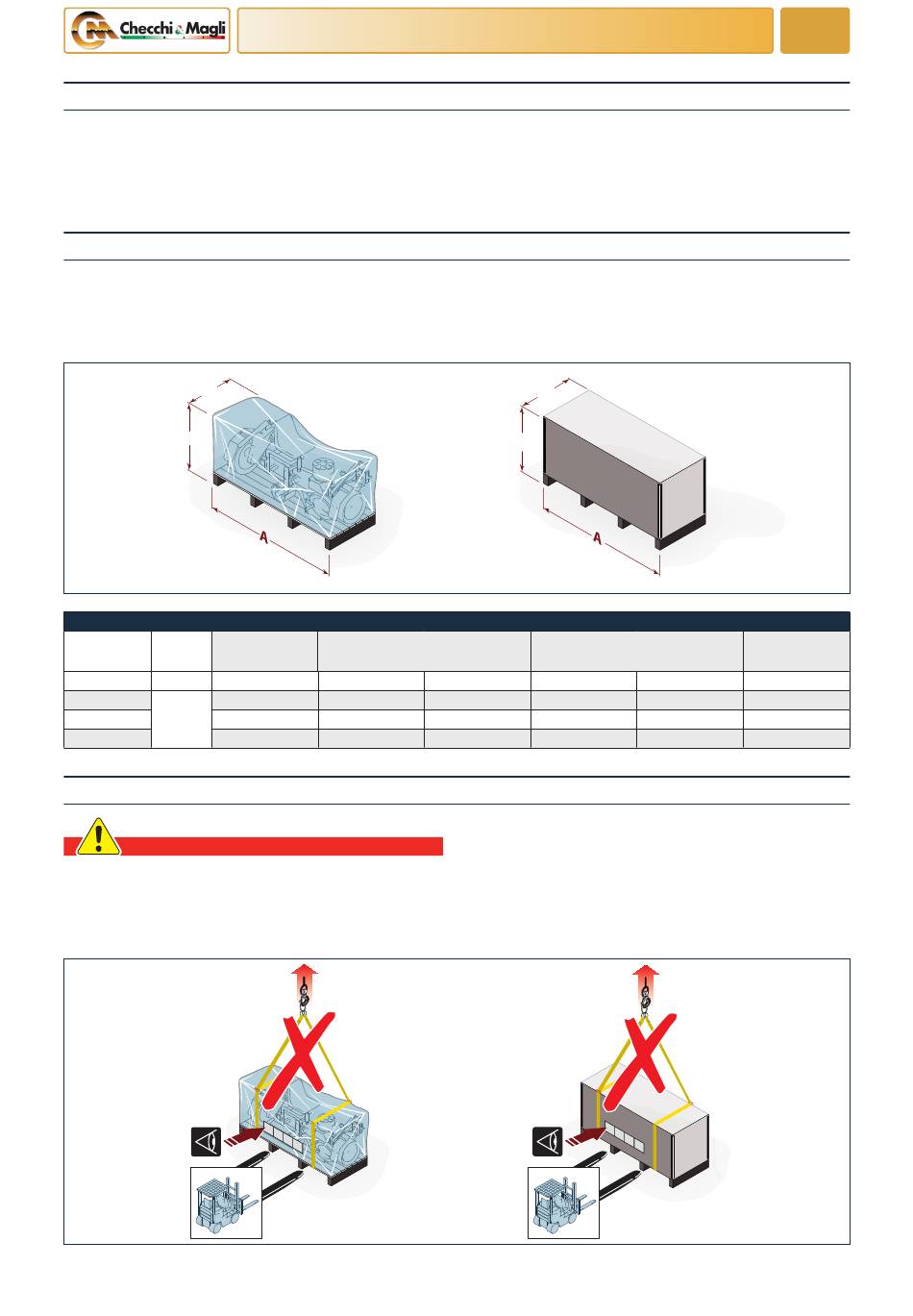 Checchi & Magli

A

A