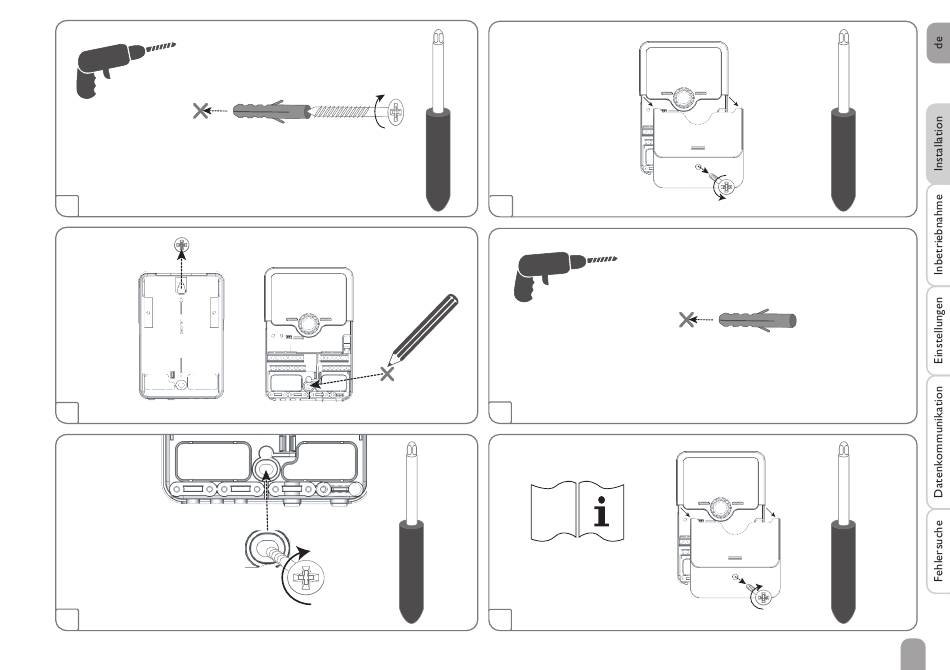 de

Installation

Inbetriebnahme

Einstellungen

Datenkommunikation

Fehlersuche