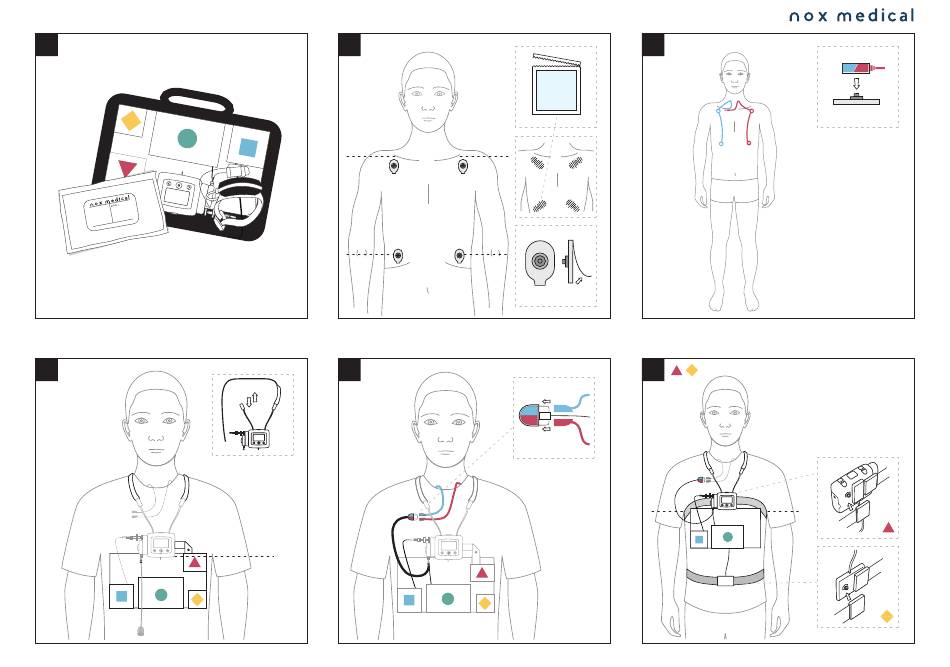 nox medical

nox medical