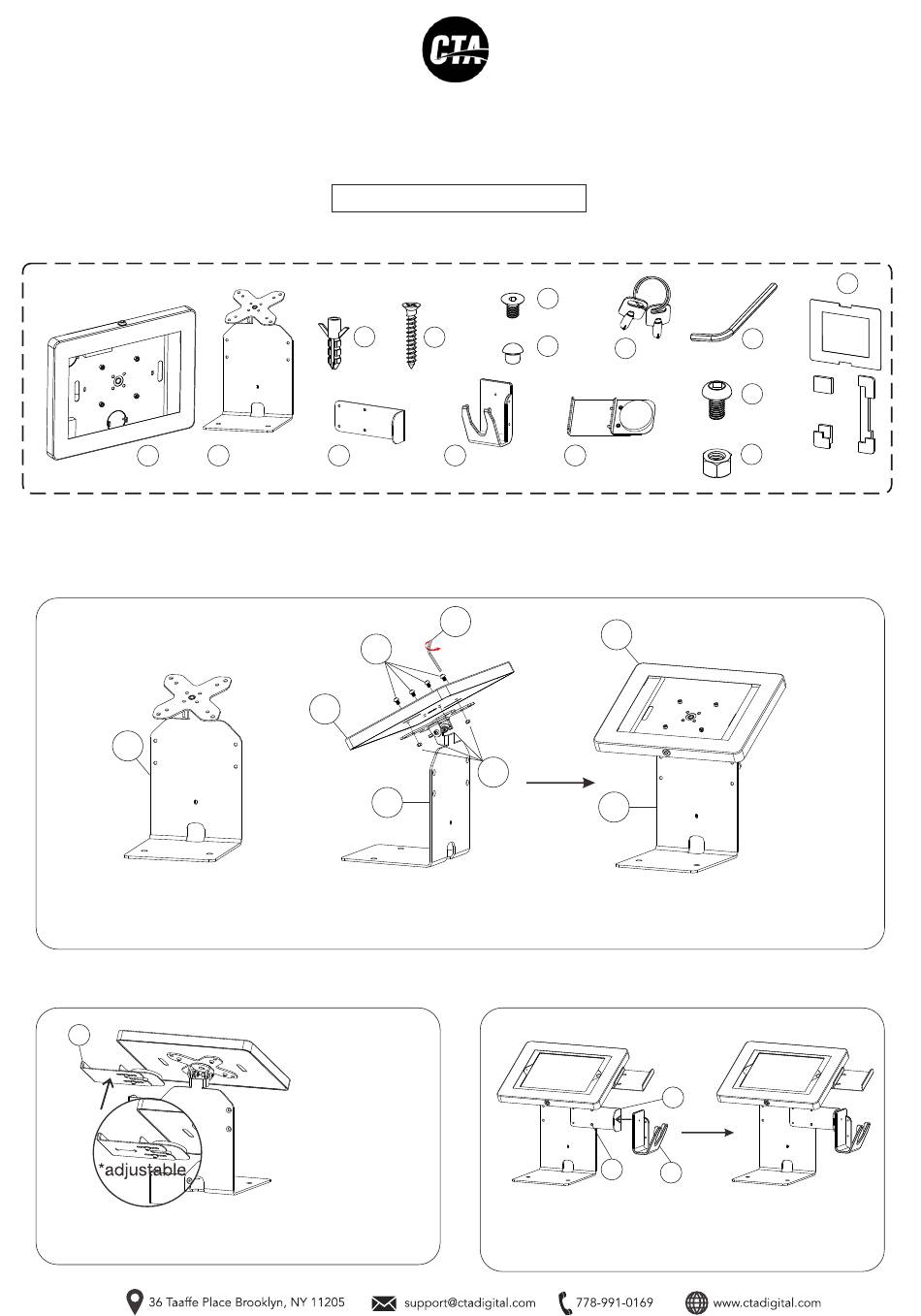 CTA

*adjustable

36 Taaffe Place Brooklyn, NY 11205 support@ctadigital.com 778-991-0169 www.ctadigital.com