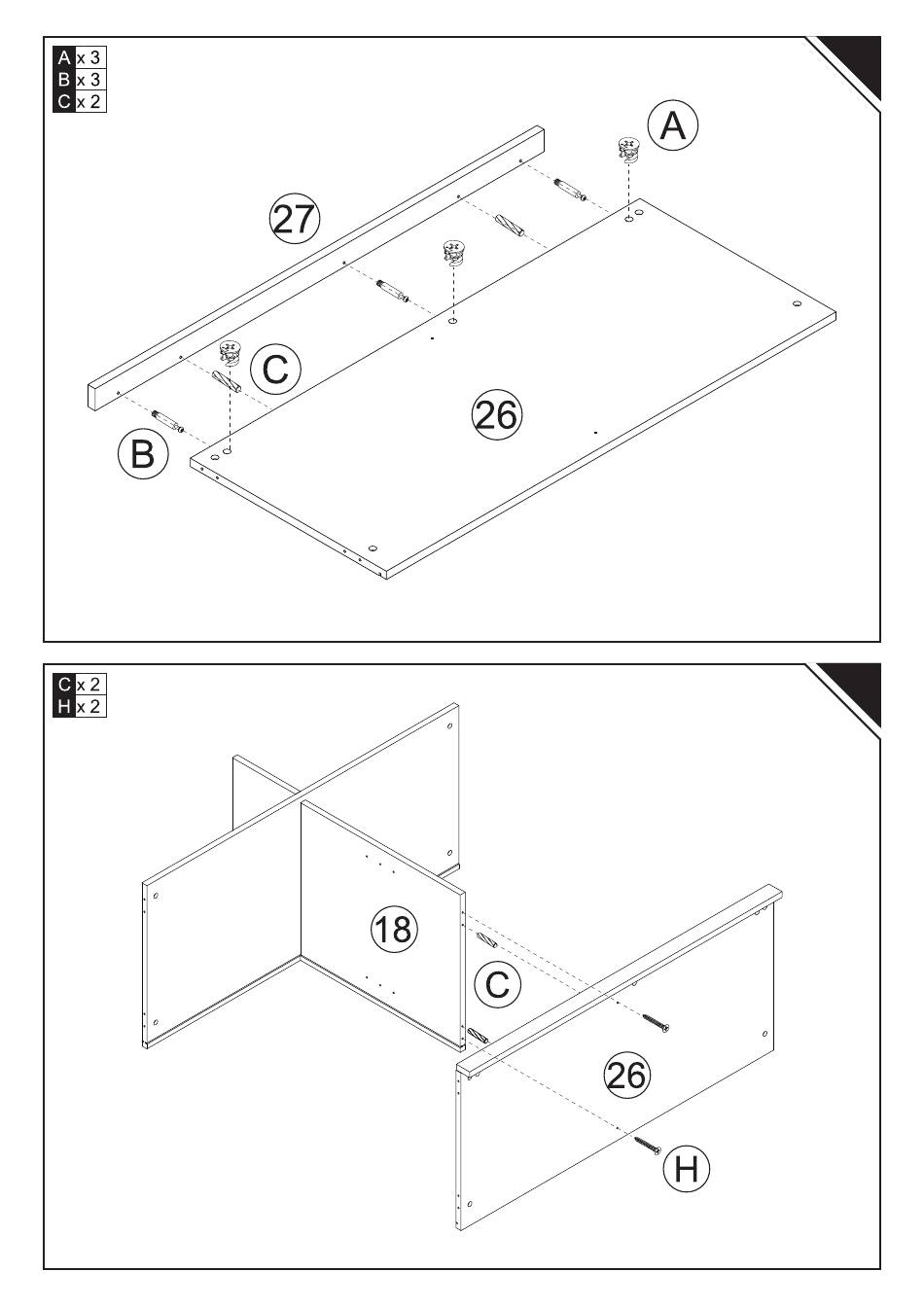 A x 3
B x 3
C x 2

A

27

C

26

B

C x 2
H x 2

18

C

26

H