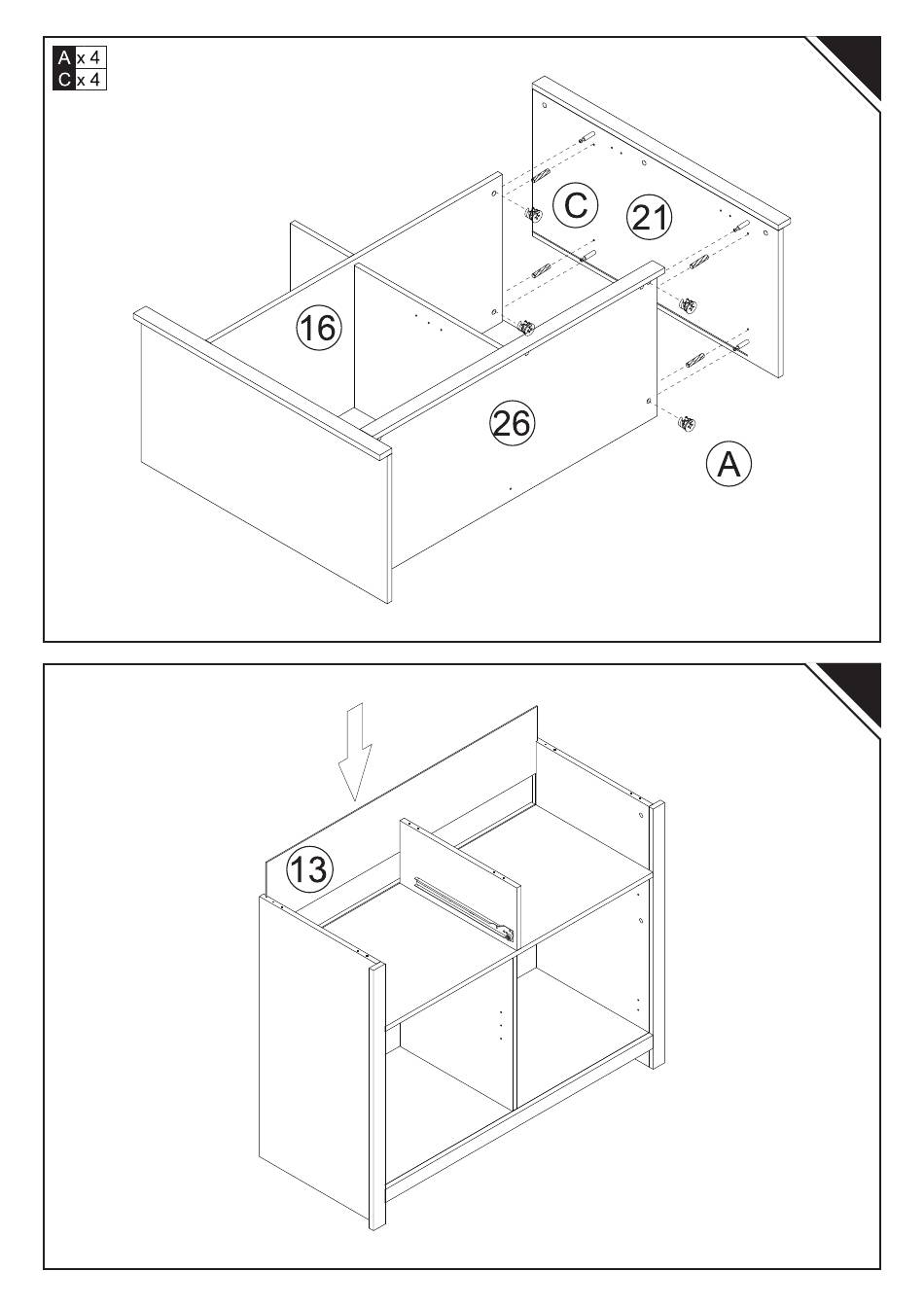 A x 4
C x 4

C
21
16
26
A

13