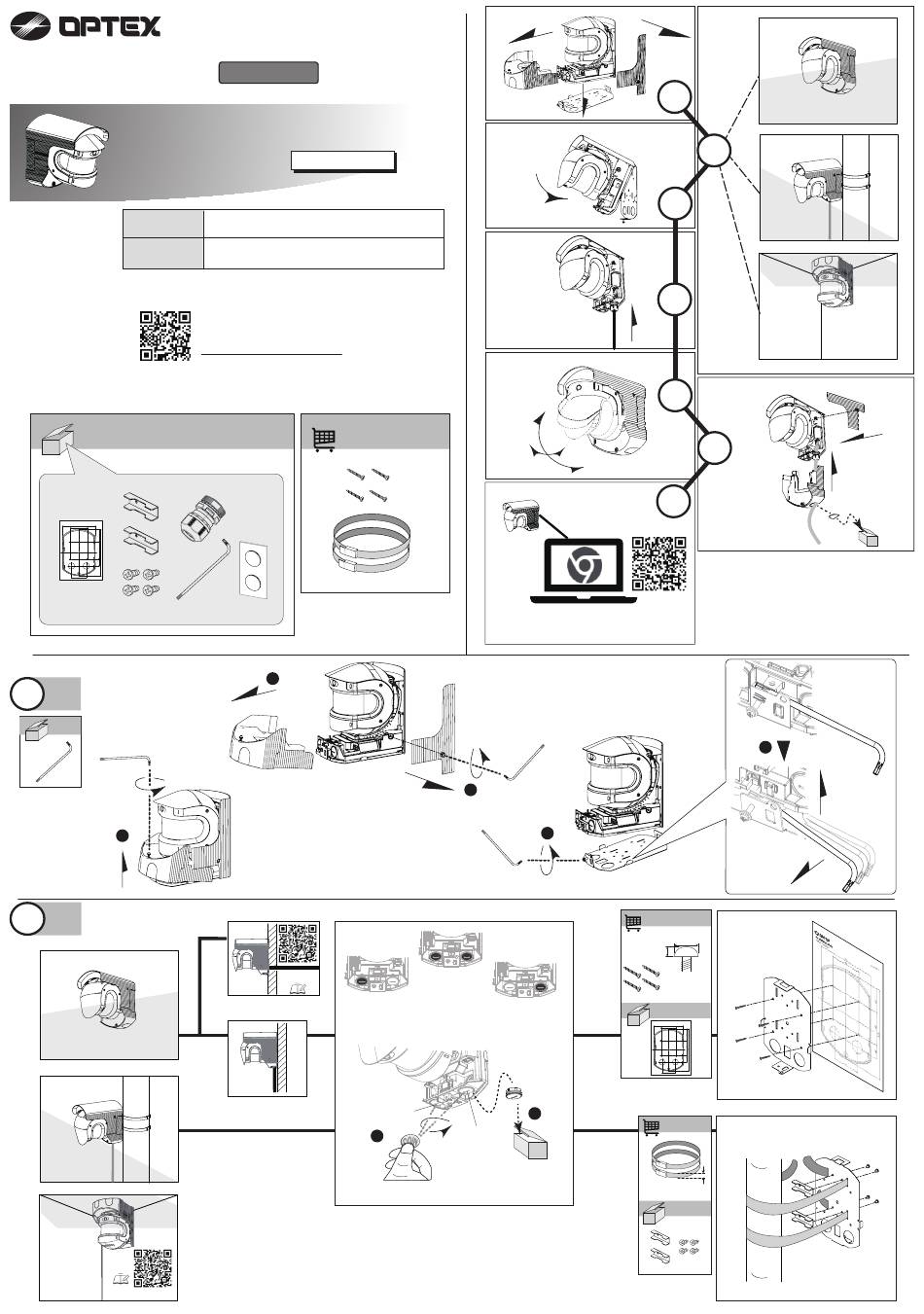 OPTEX