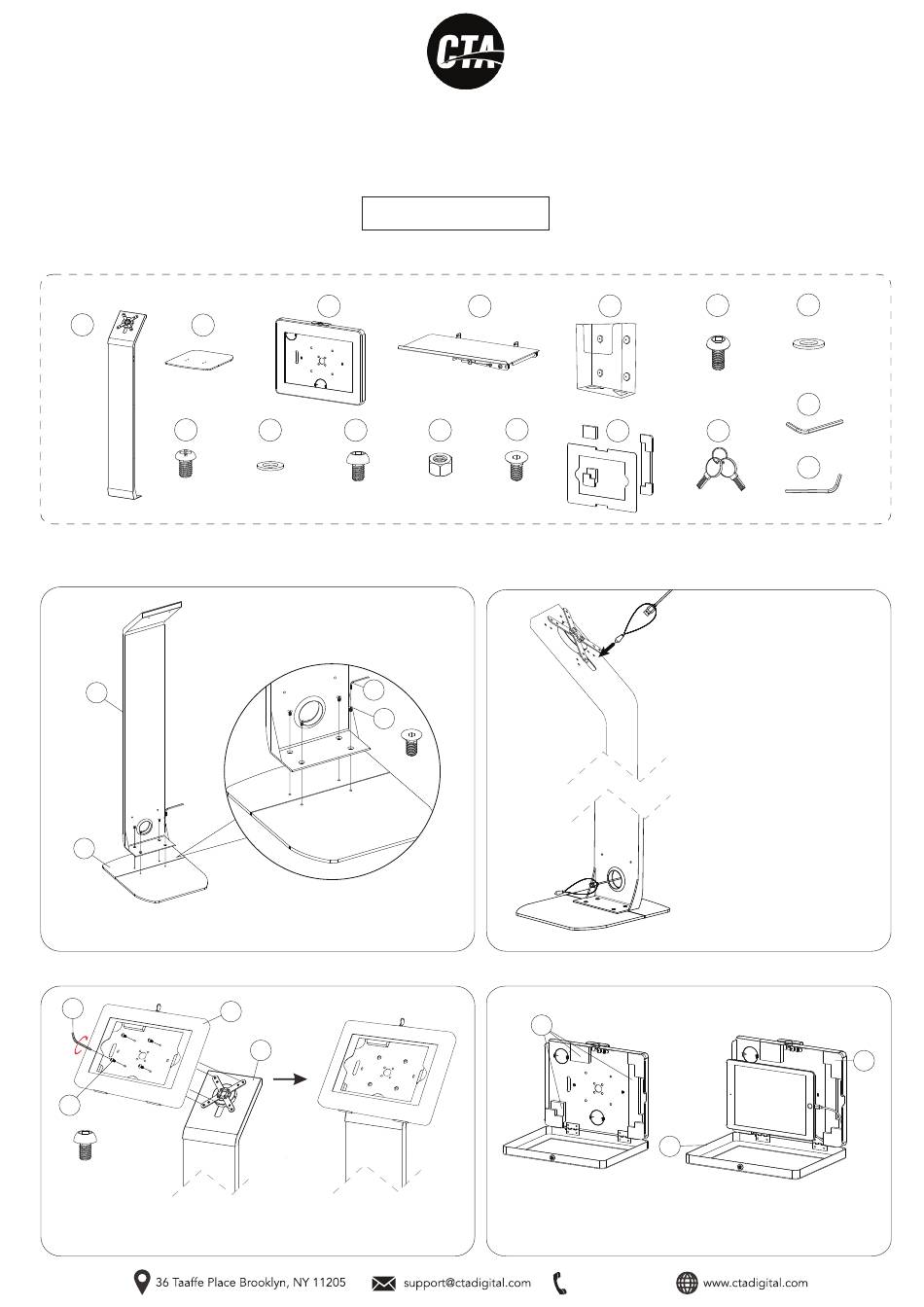 CTA

36 Taaffe Place Brooklyn, NY 11205

support@ctadigital.com

www.ctadigital.com