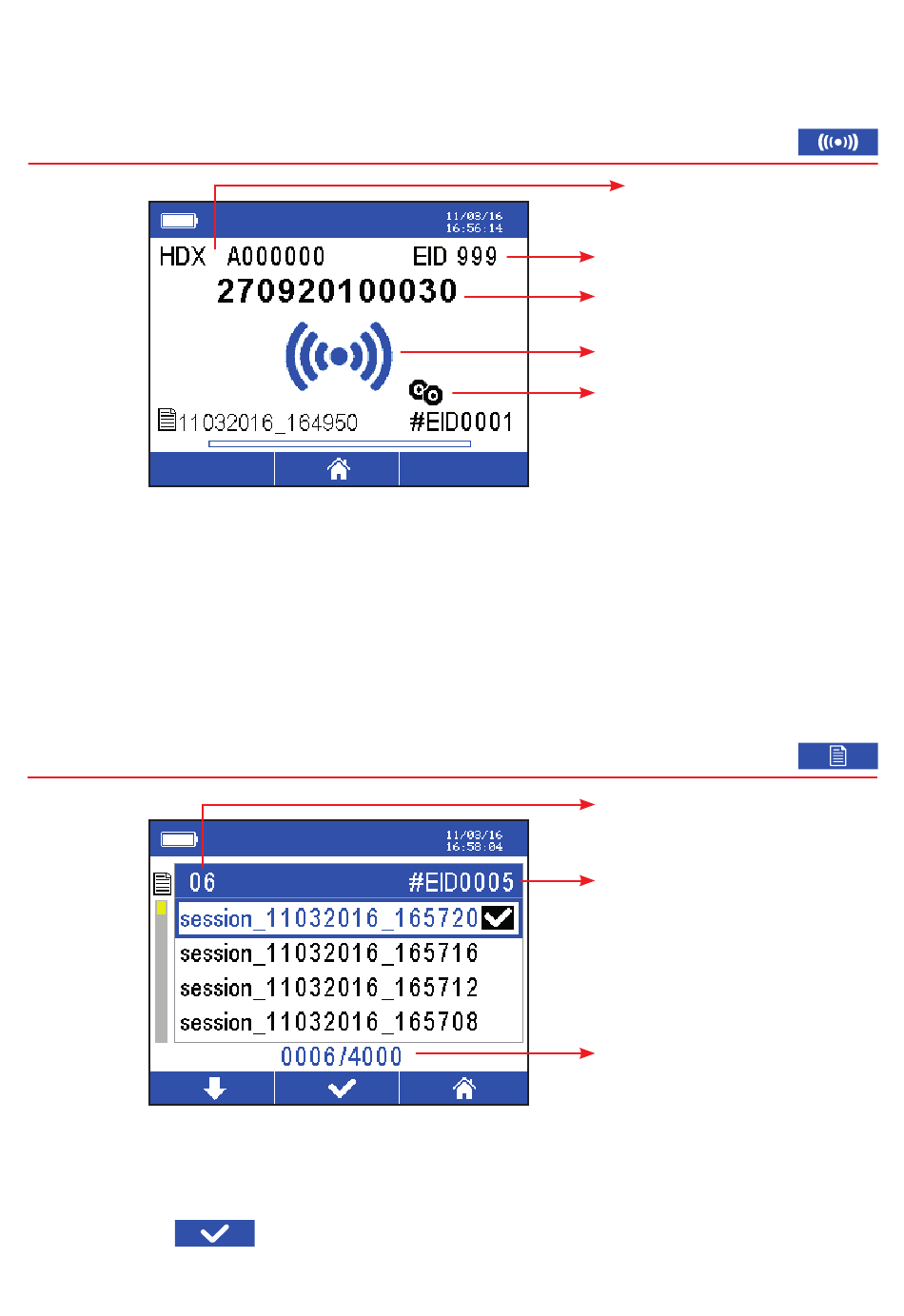 11/03/16
16:56:14

HDX A000000 EID 999

270920100030

11032016_164950 #EID0001

11/03/16
16:58:04

06 #EID0005

session_11032016_165720

session_11032016_165716

session_11032016_165712

session_11032016_165708

0006/4000