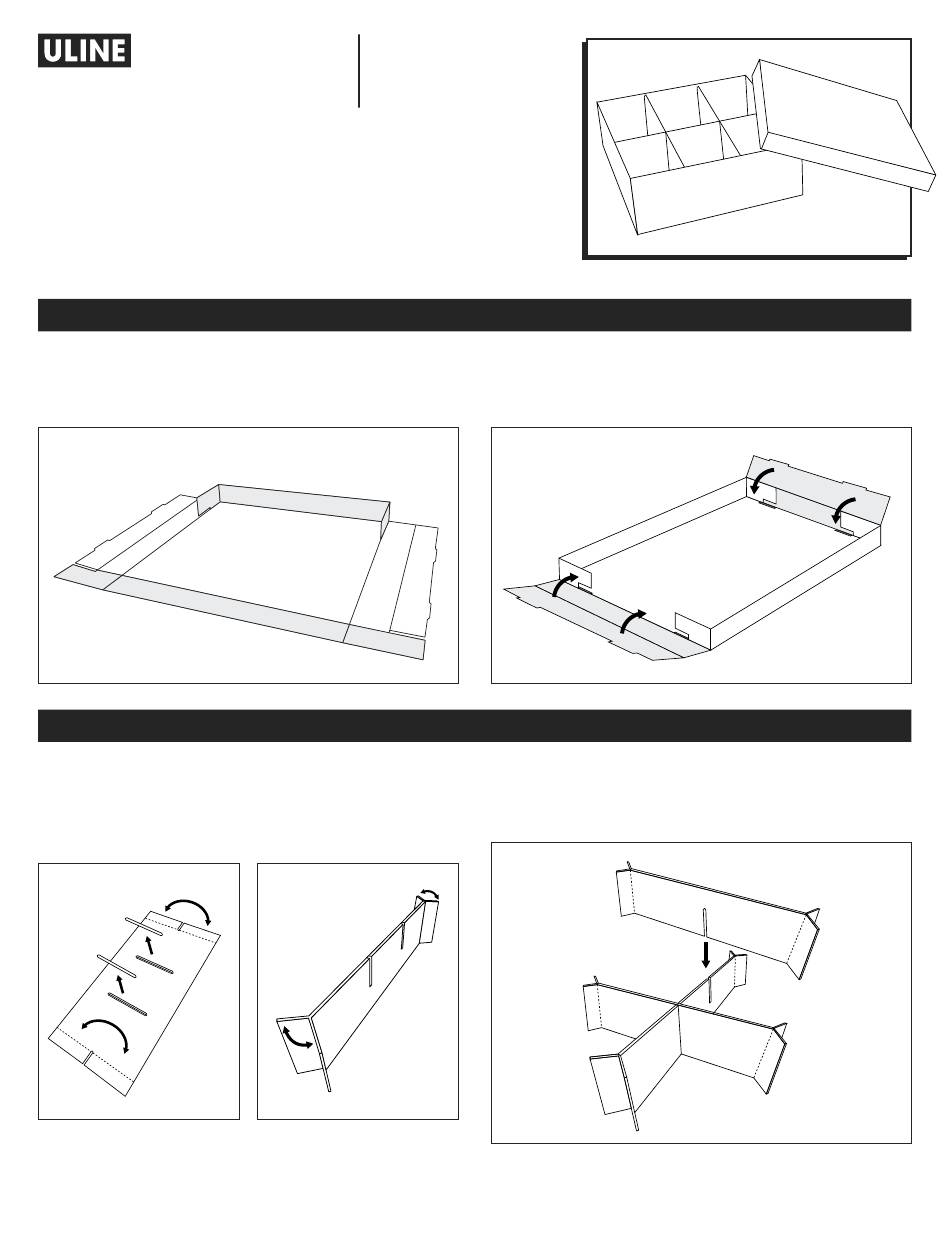 ULINE