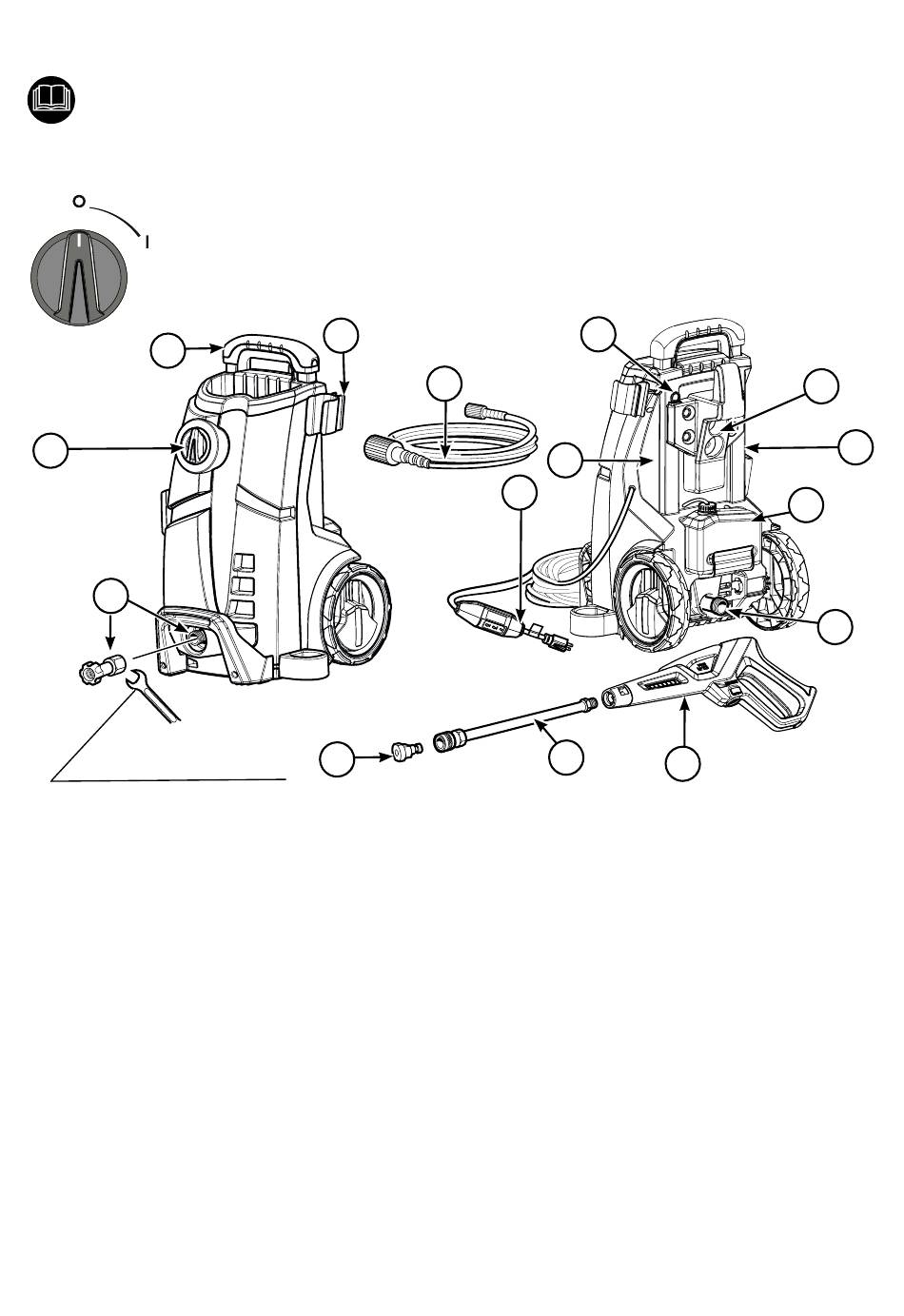 O
I