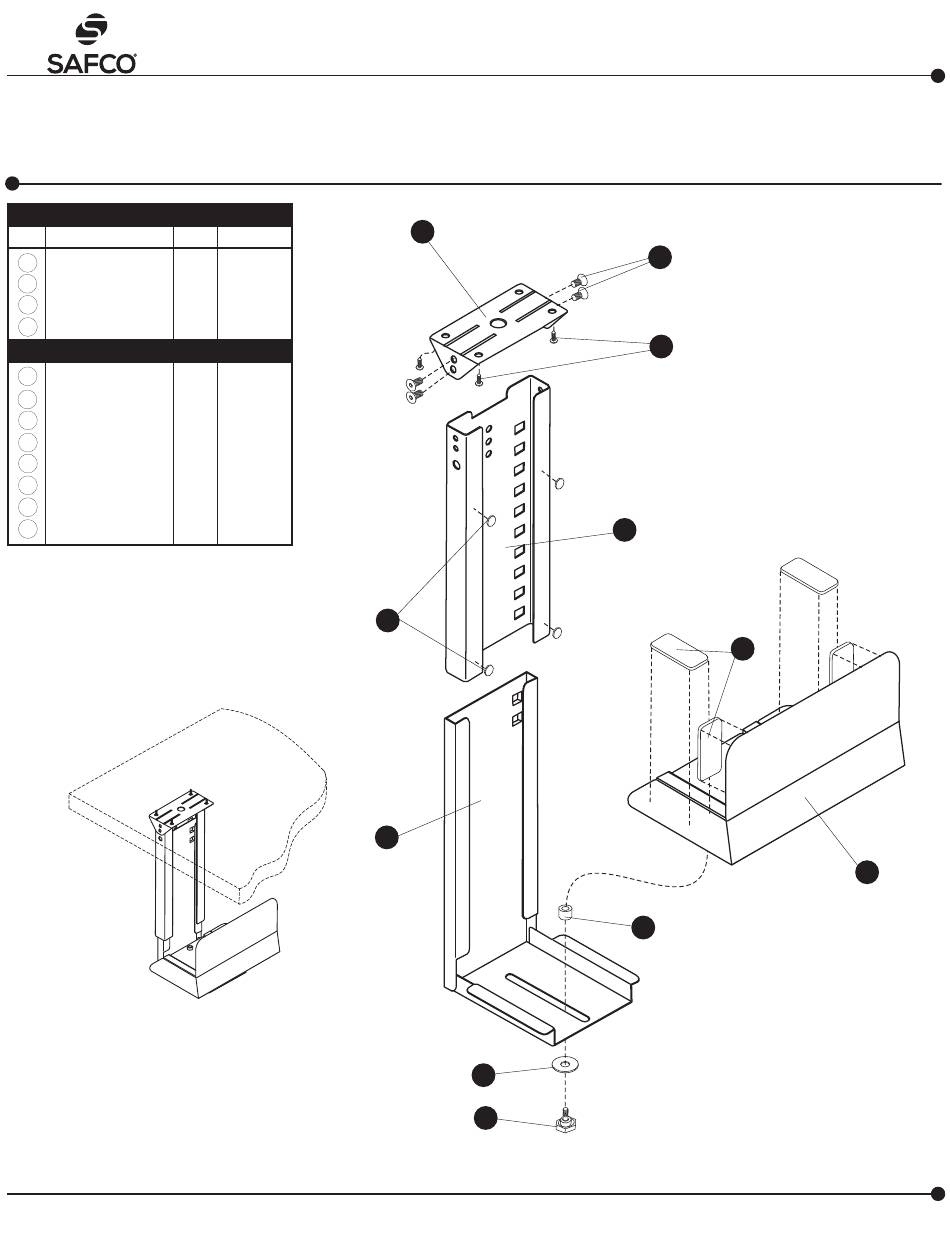 SAFCO®