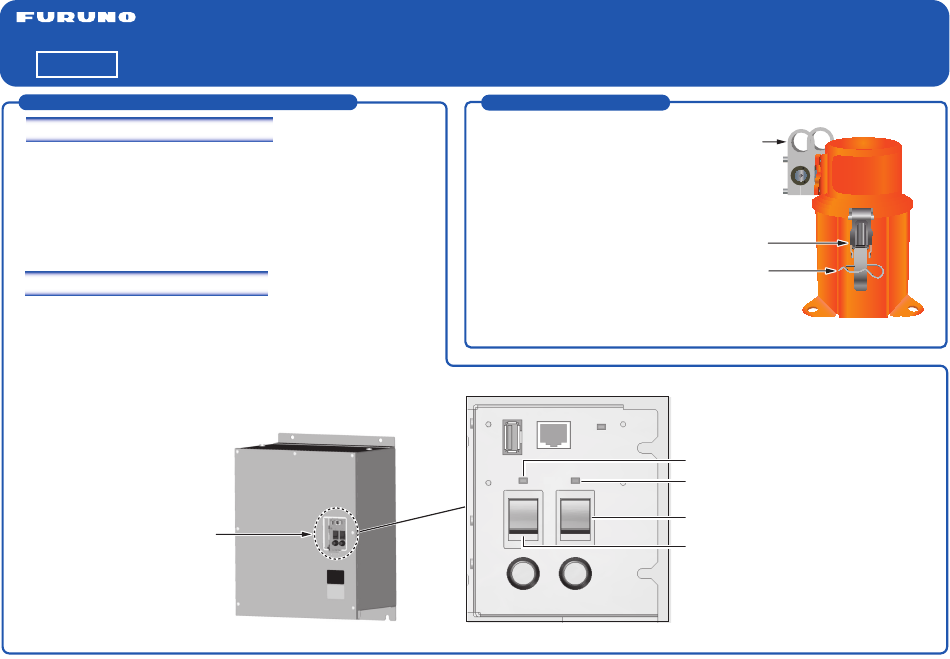 FURUNO