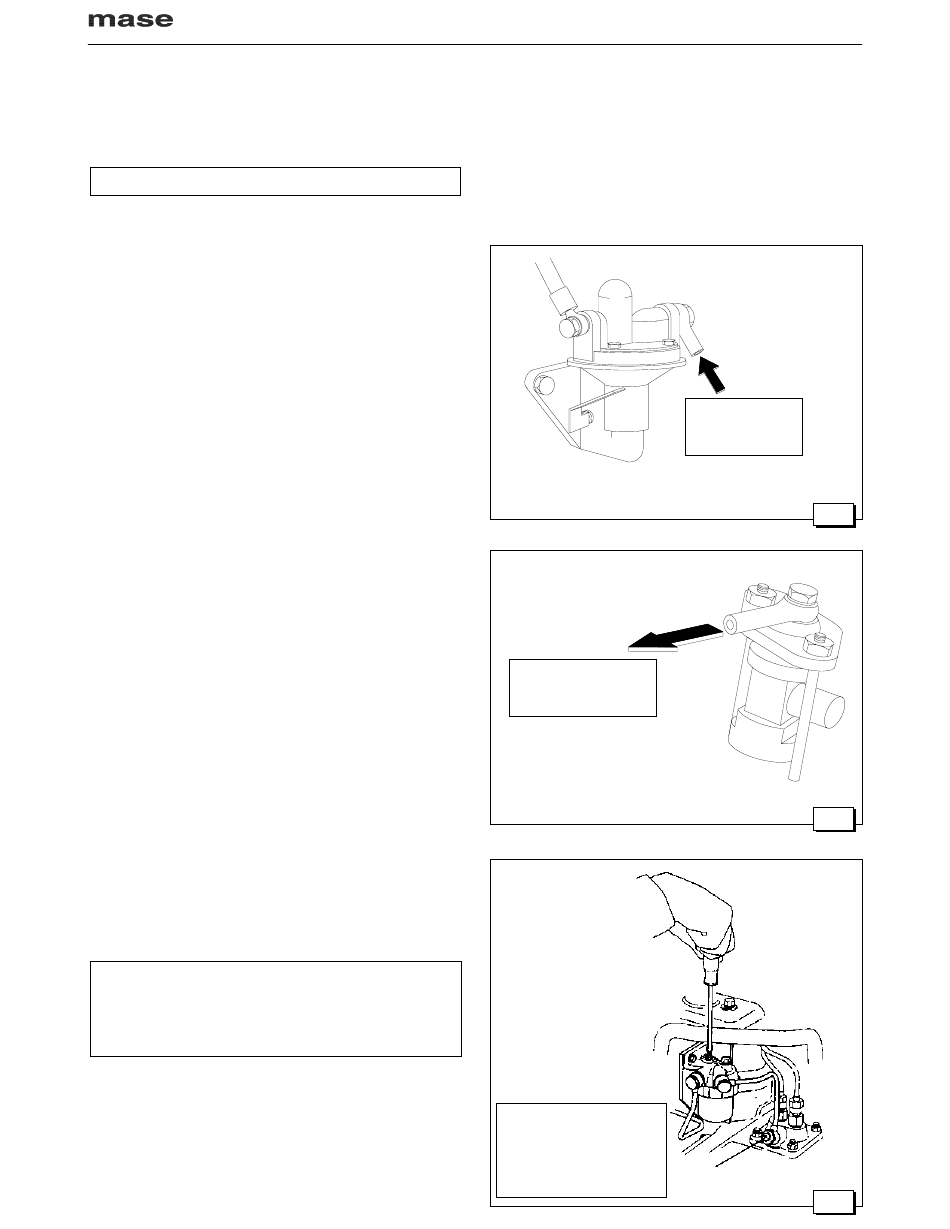 mase