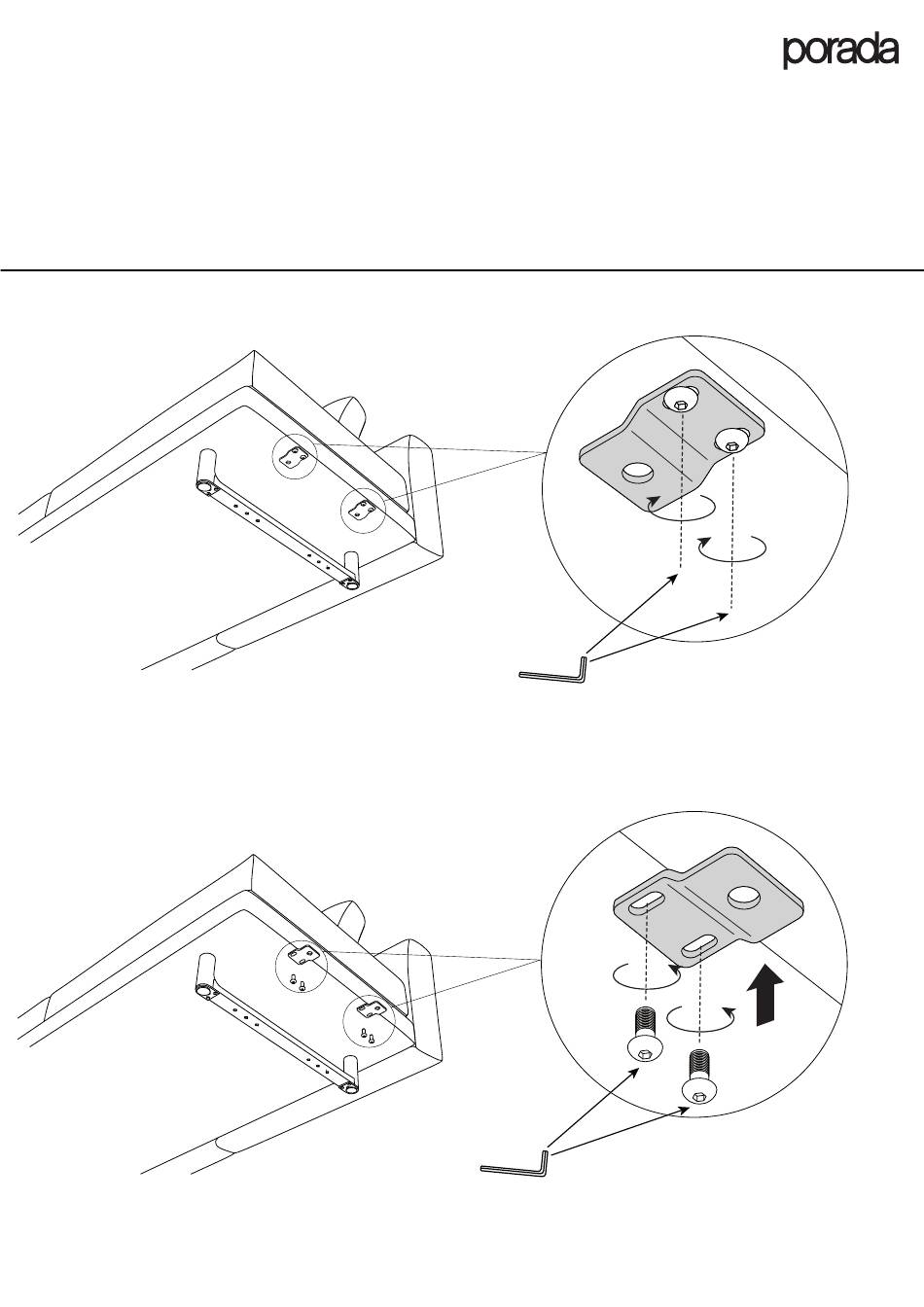 porada