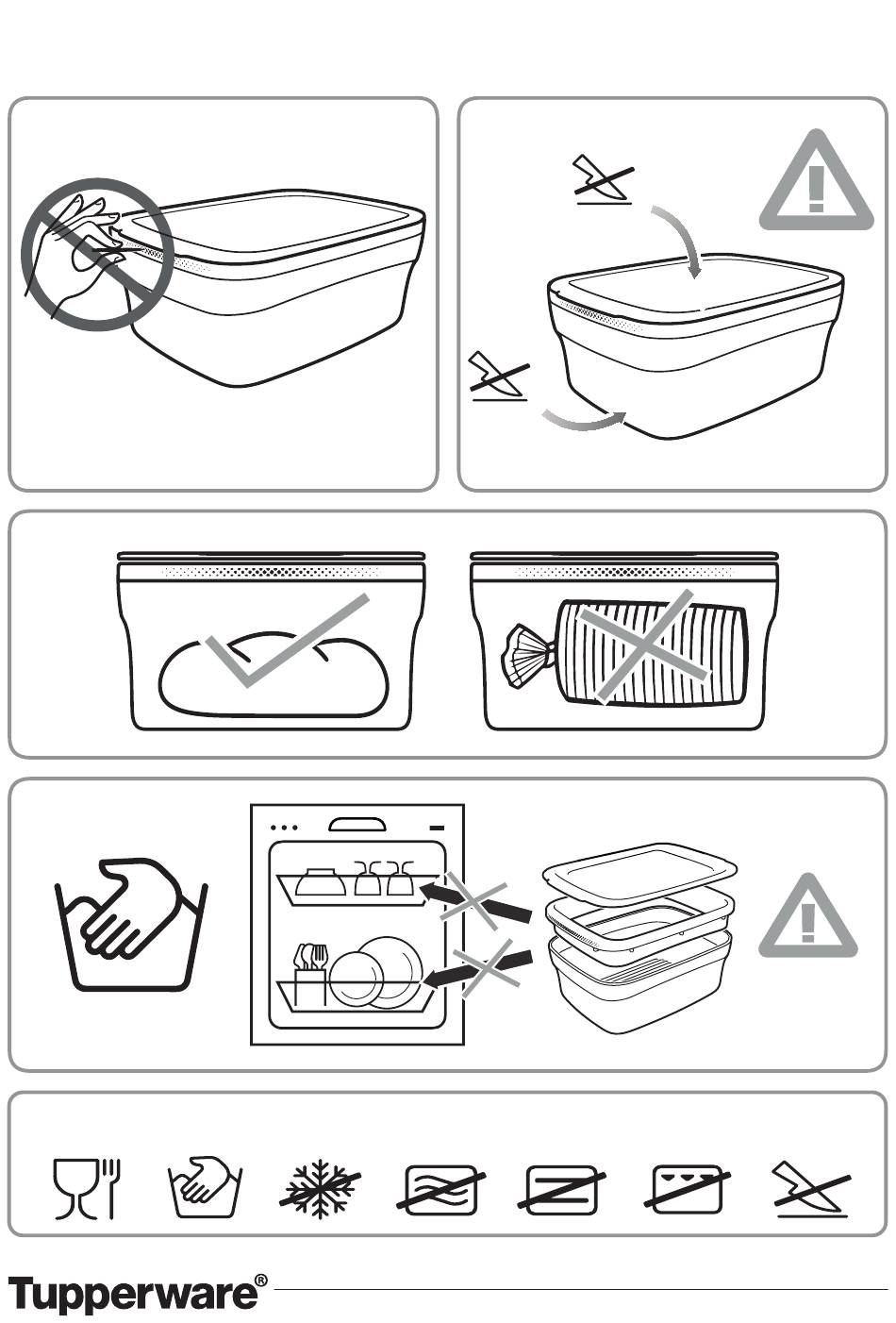 Tupperware®