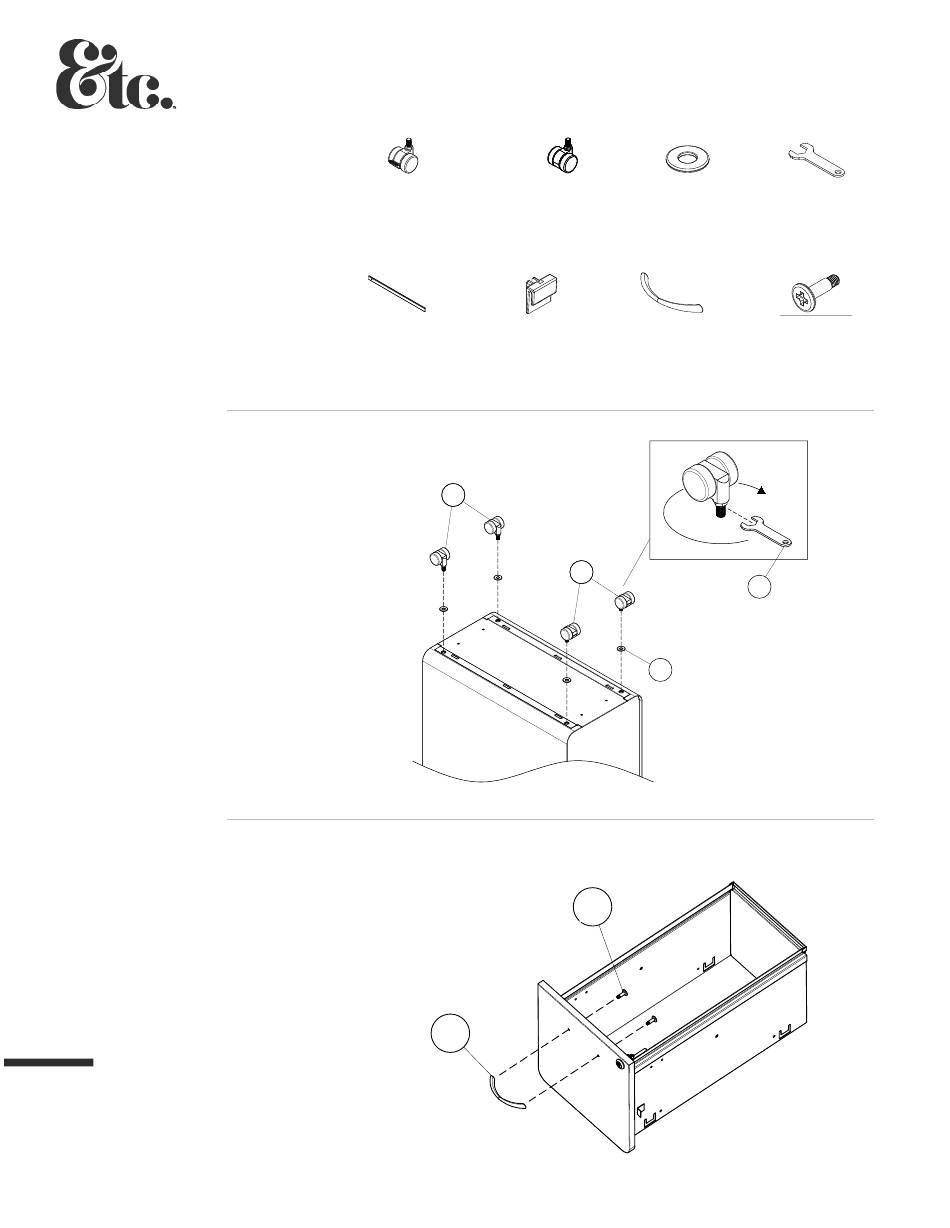 &tc.