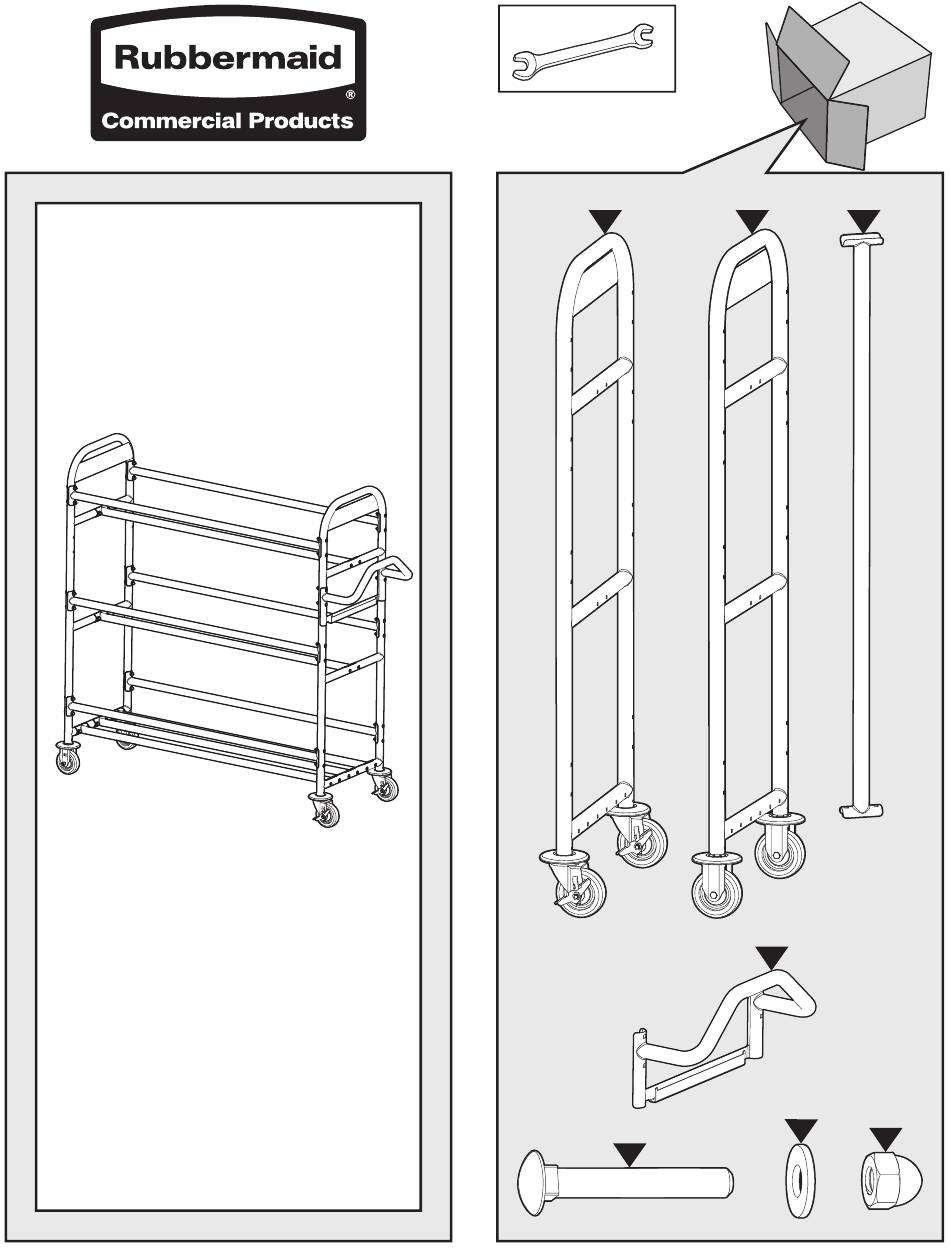 Rubbermaid®
Commercial Products