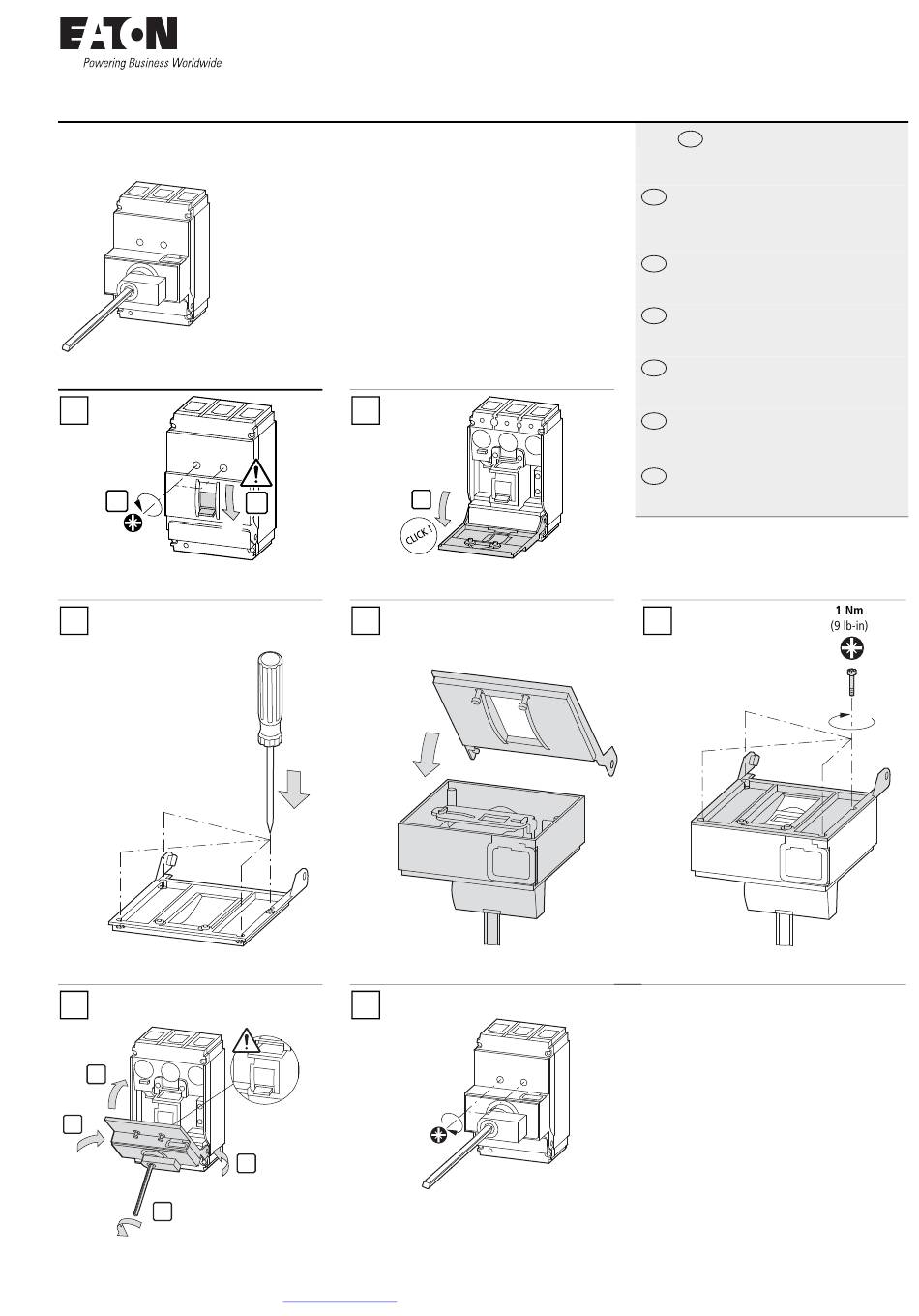 EATON
Powering Business Worldwide

CLICK !

1 Nm
(9 lb-in)