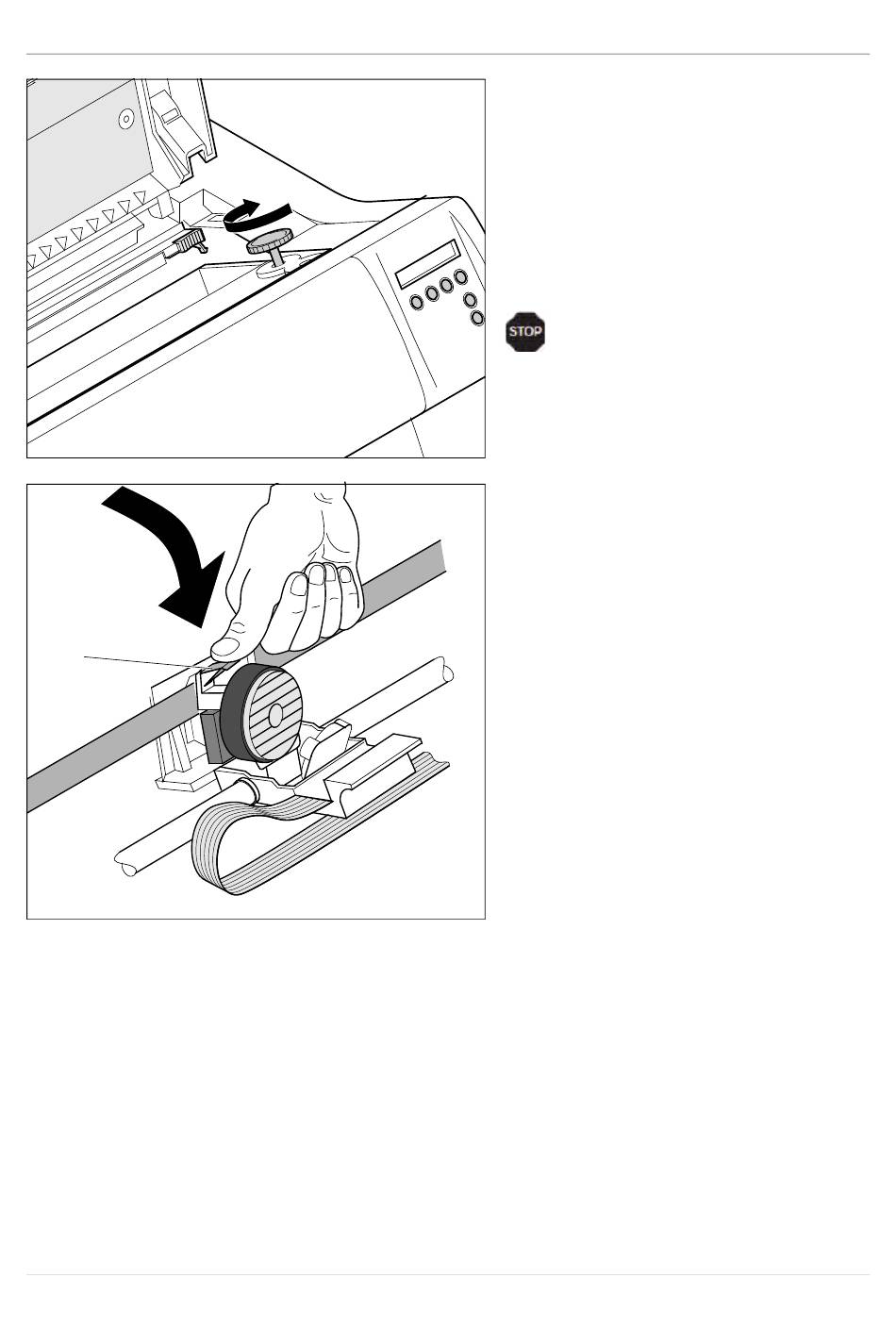 STOP