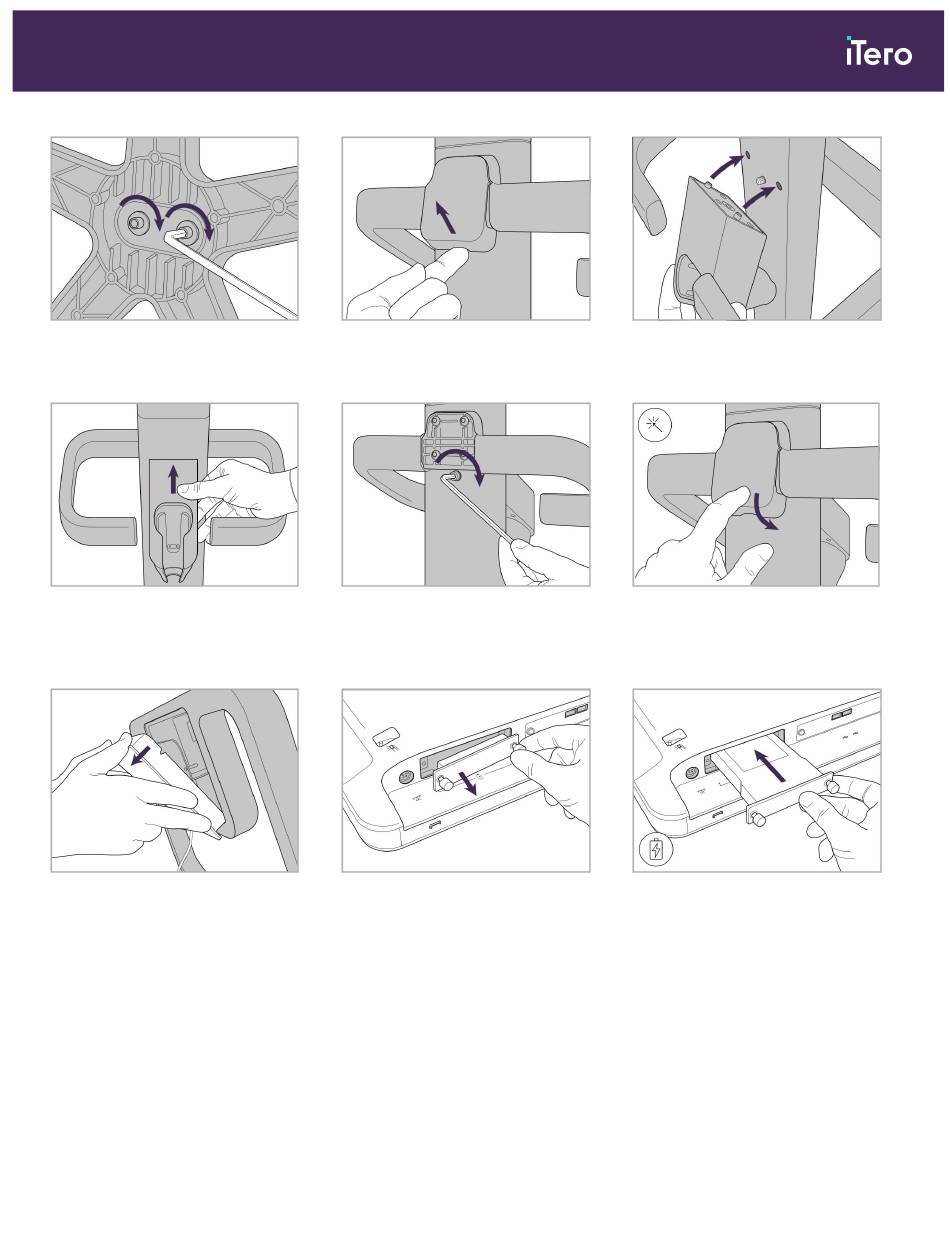 iTero