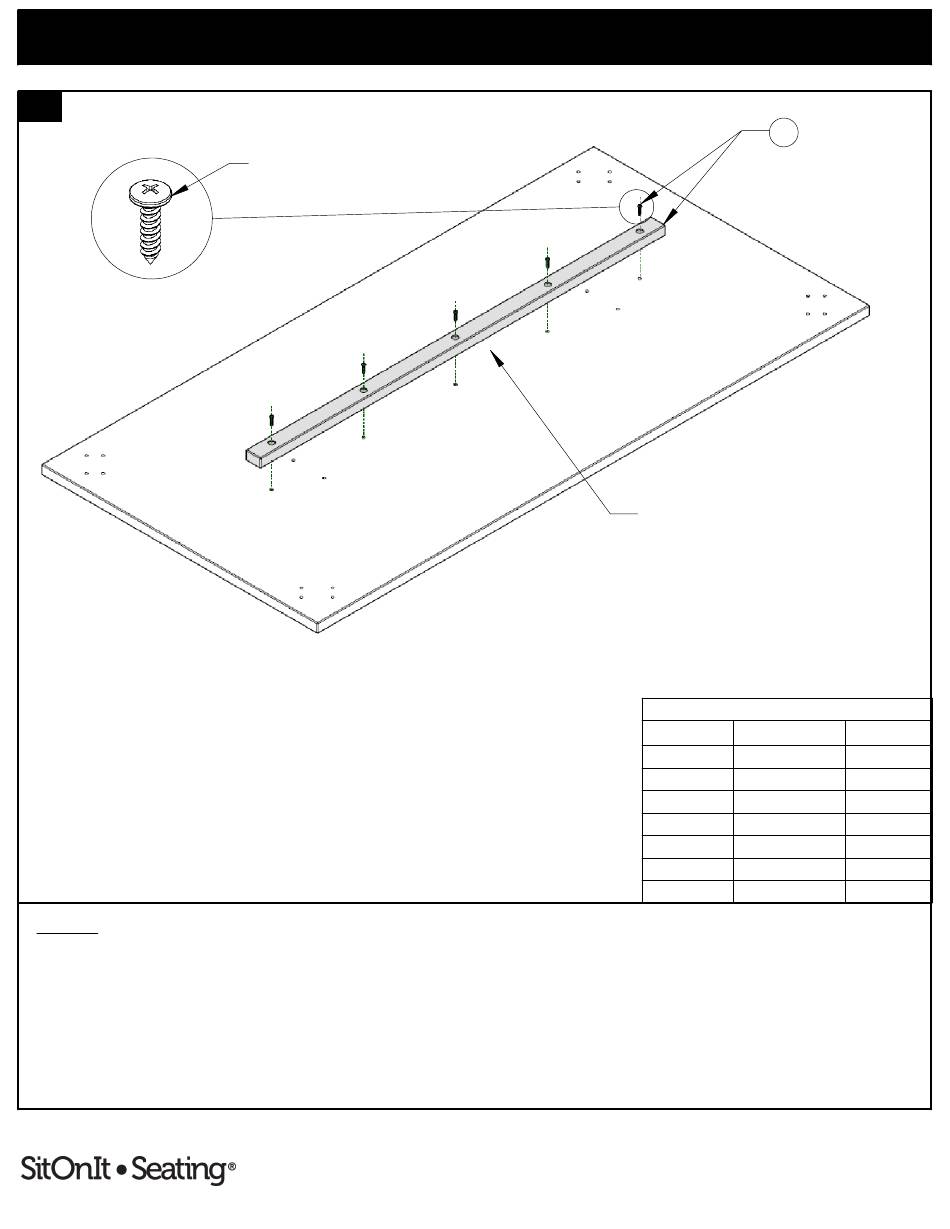 SitOnIt • Seating®