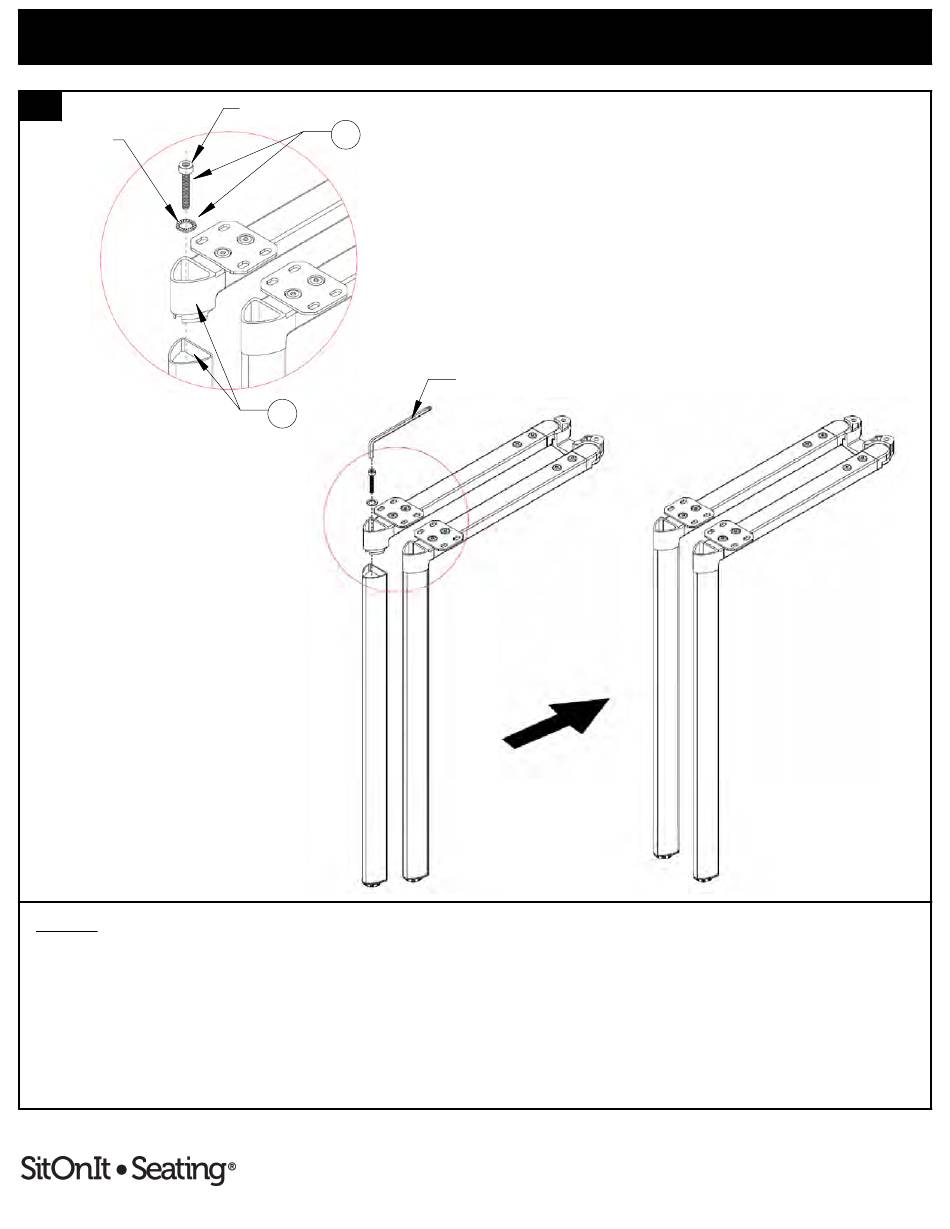 SitOnIt • Seating®