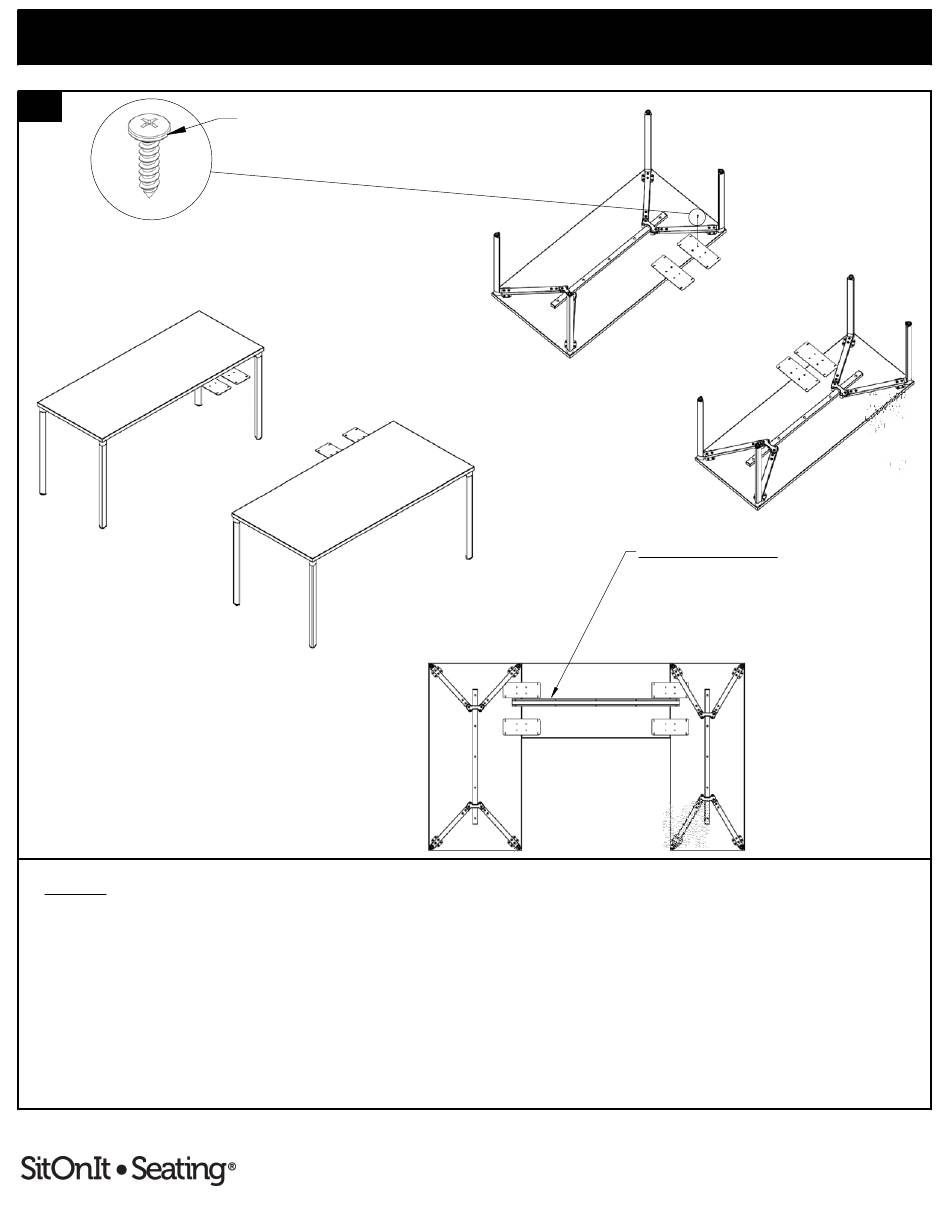 SitOnIt • Seating®