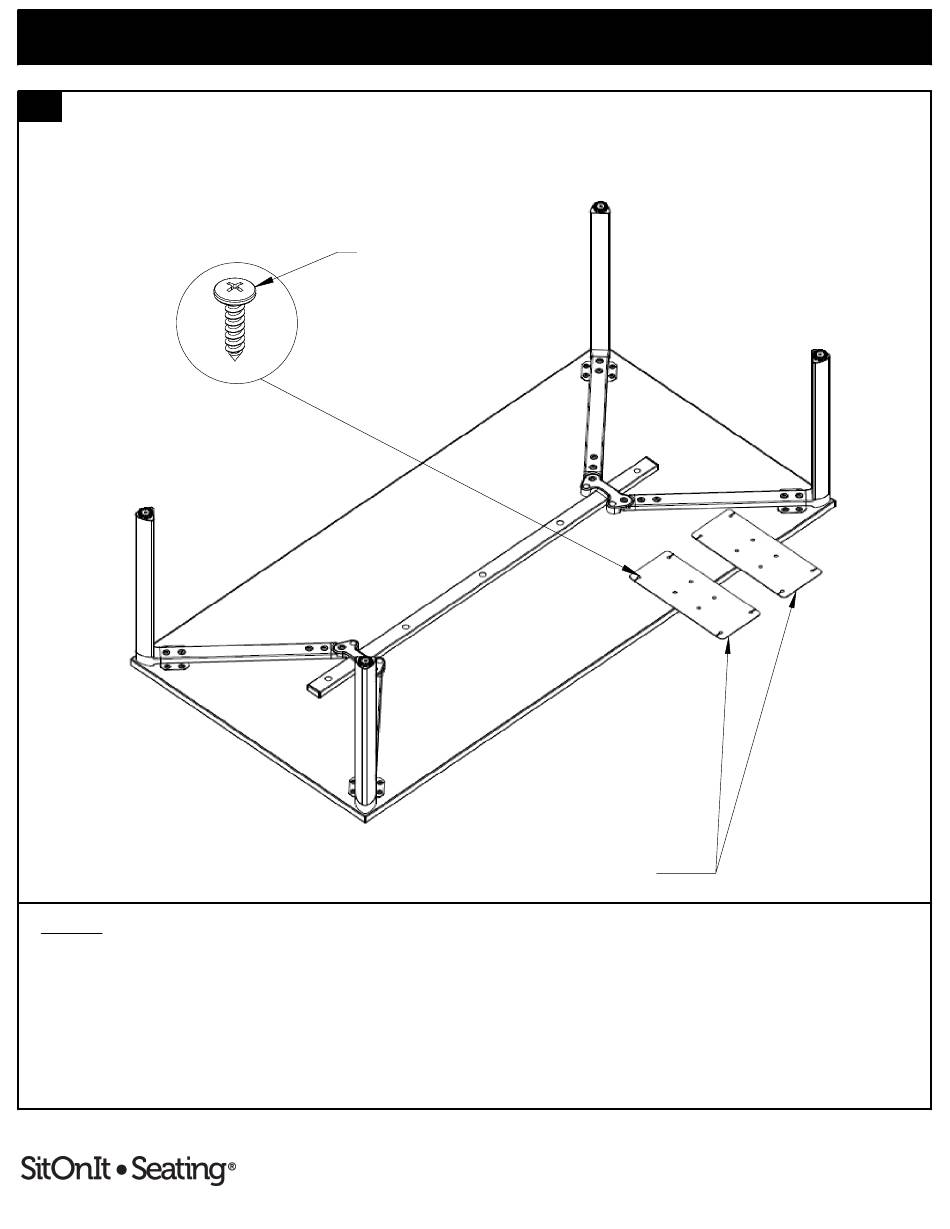 SitOnIt • Seating®