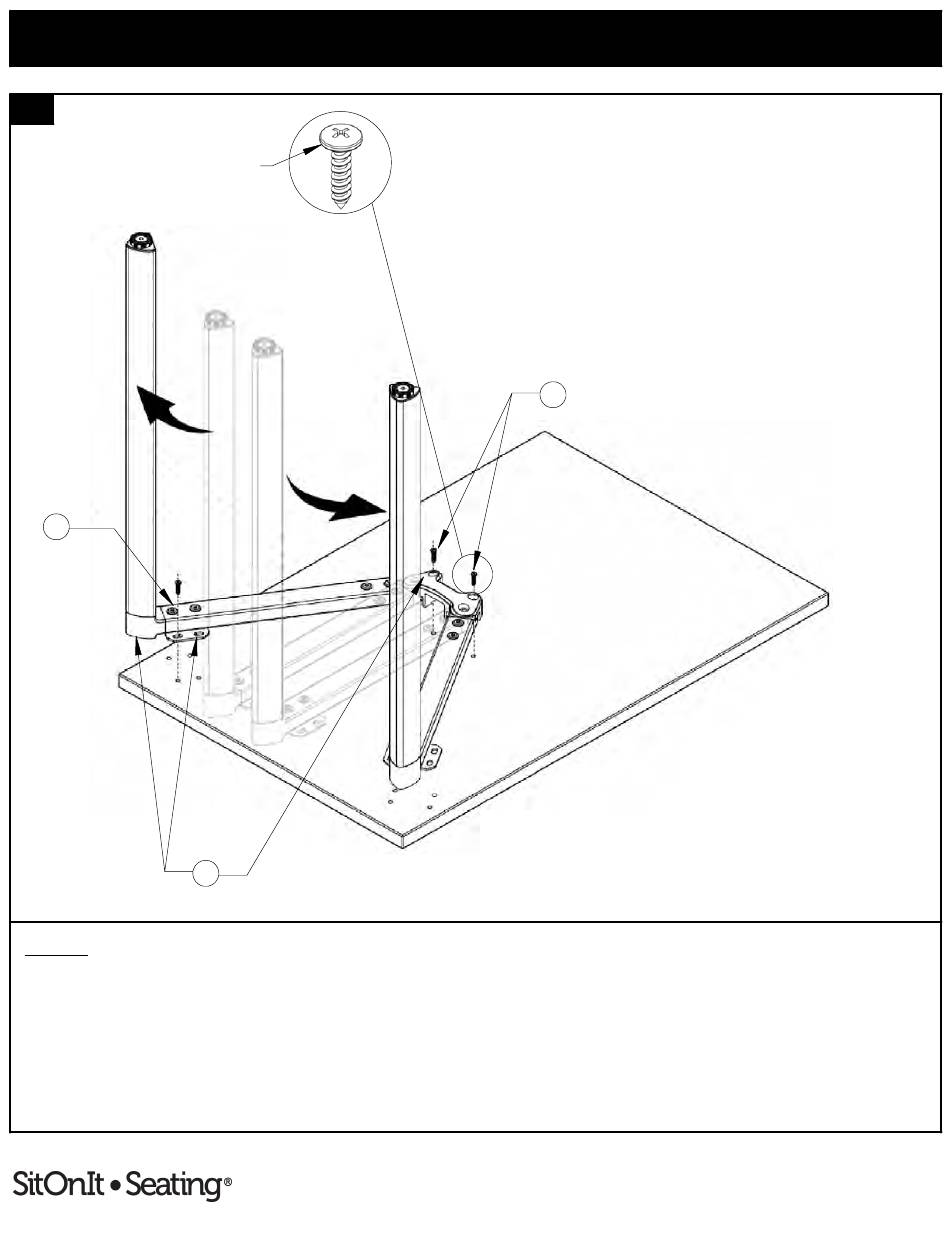 SitOnIt • Seating®