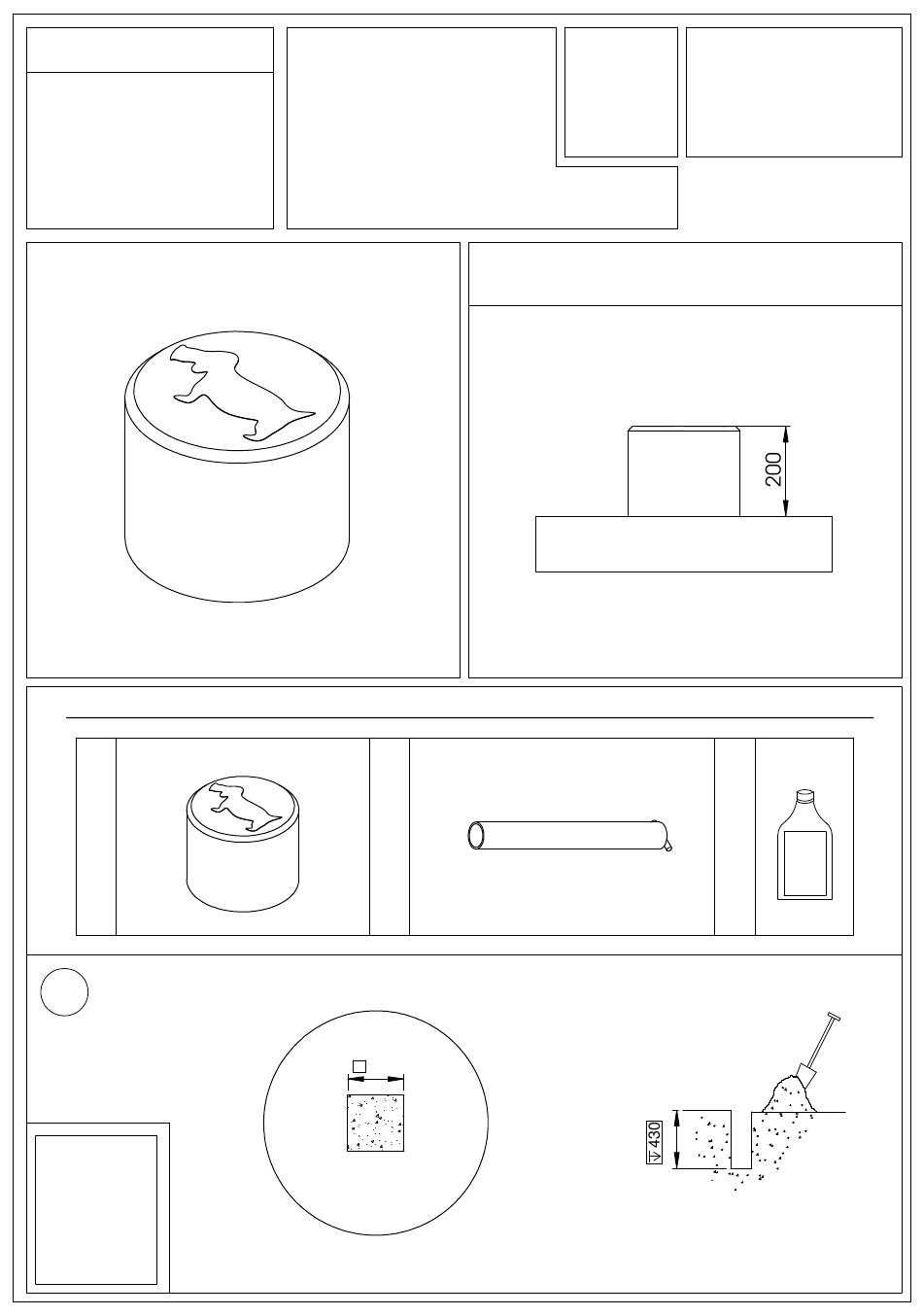 200

430