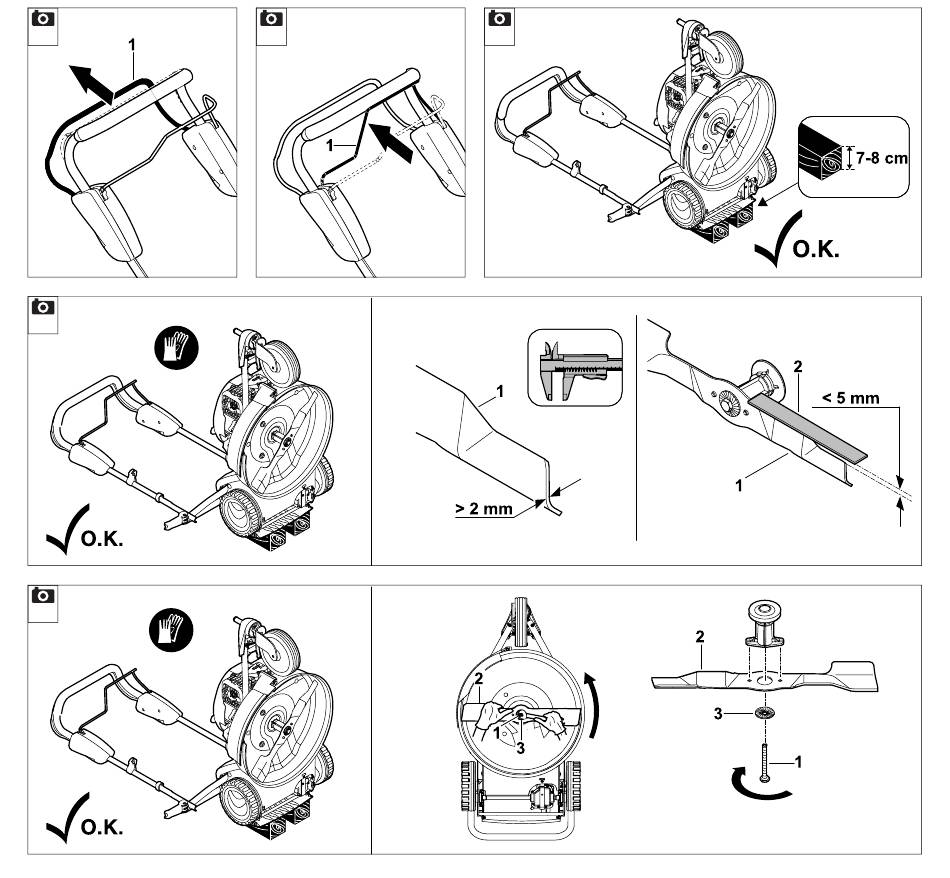 1

1

7-8 cm

O.K.

O.K.

1

> 2 mm

2

< 5 mm

1

O.K.

2

1

3

2

3

1