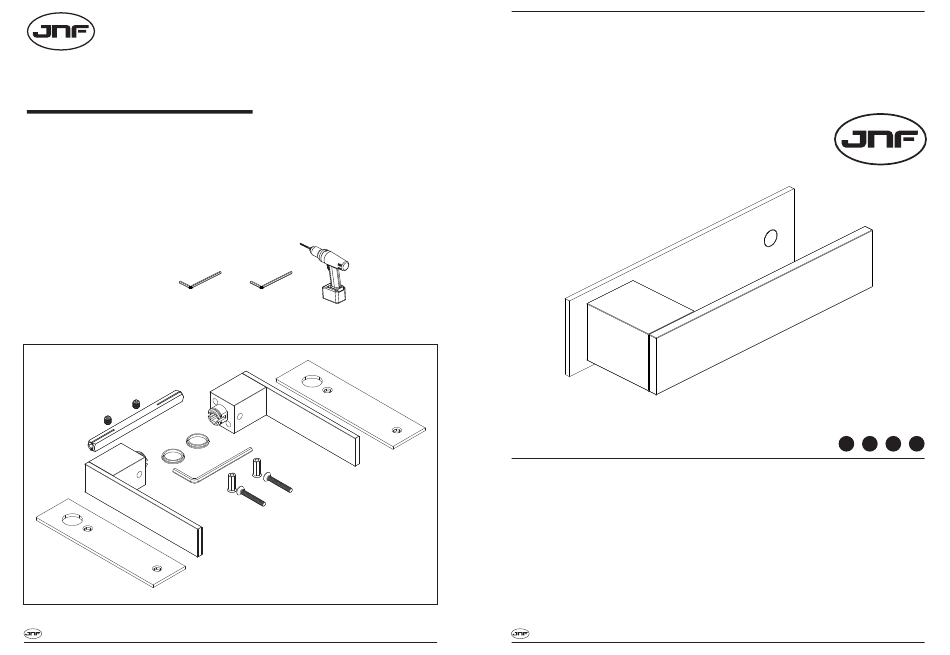 JNF

JNF

JNF

JNF