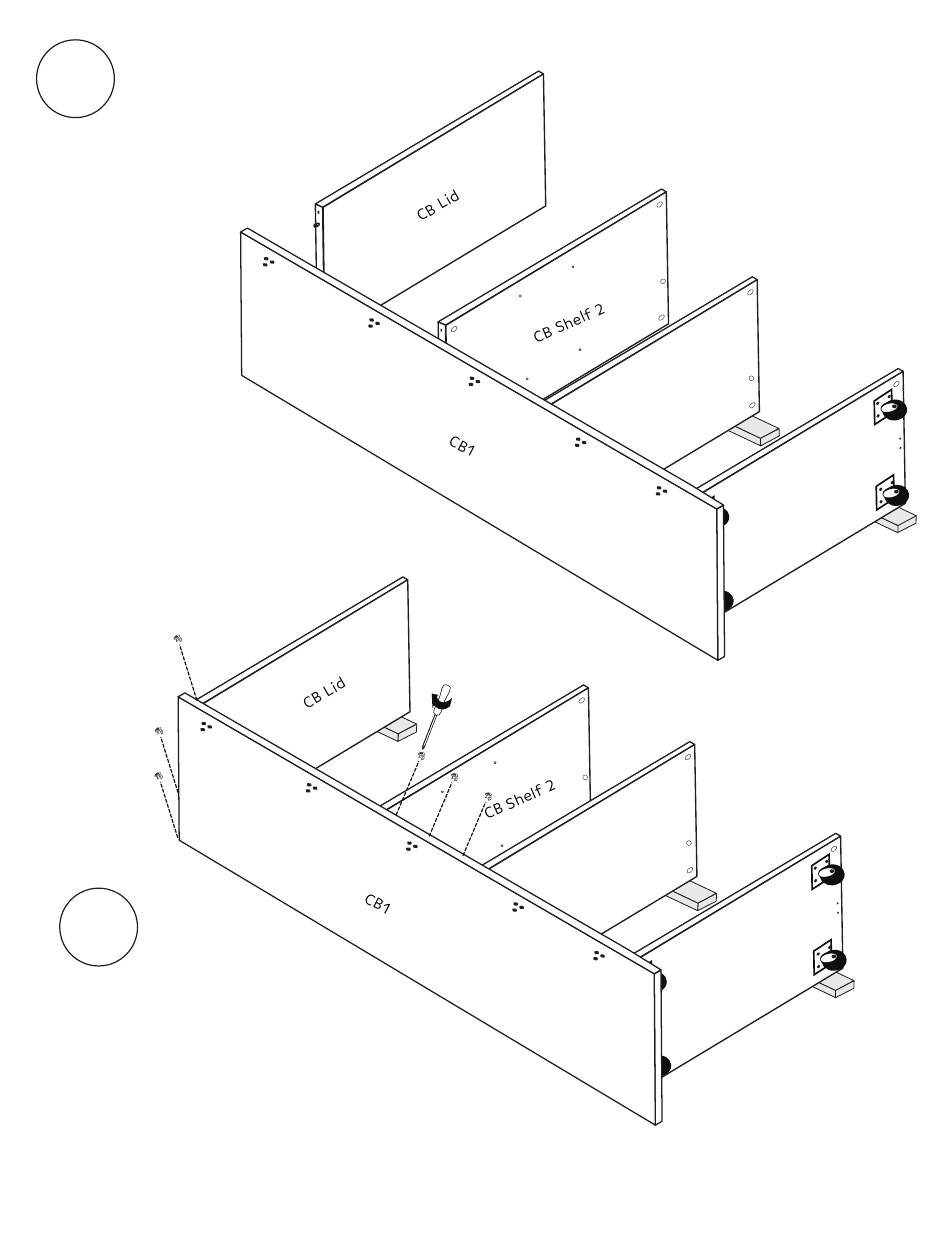 CB Lid

CB Shelf 2

CB1

CB Lid

CB Shelf 2

CB1