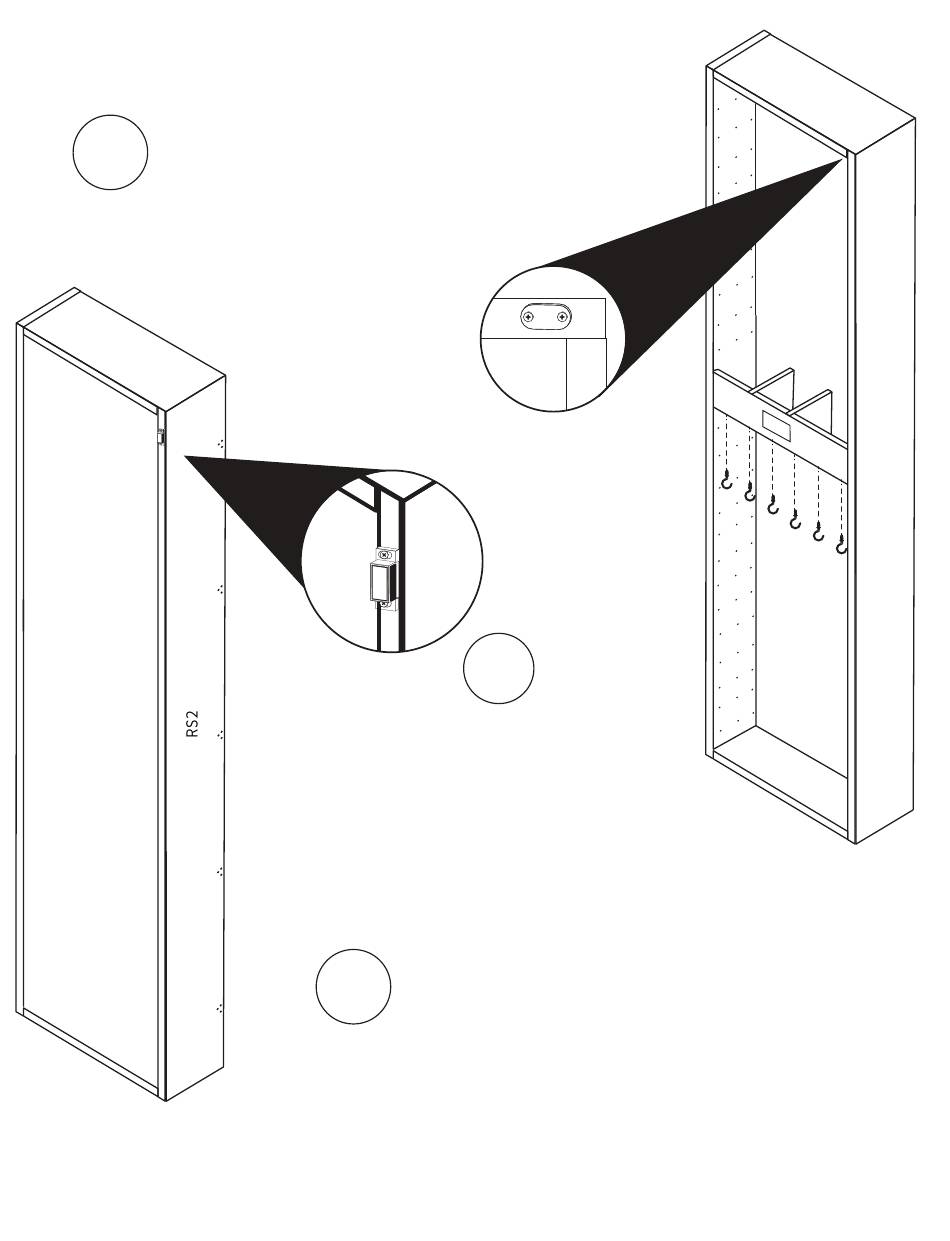 RS2