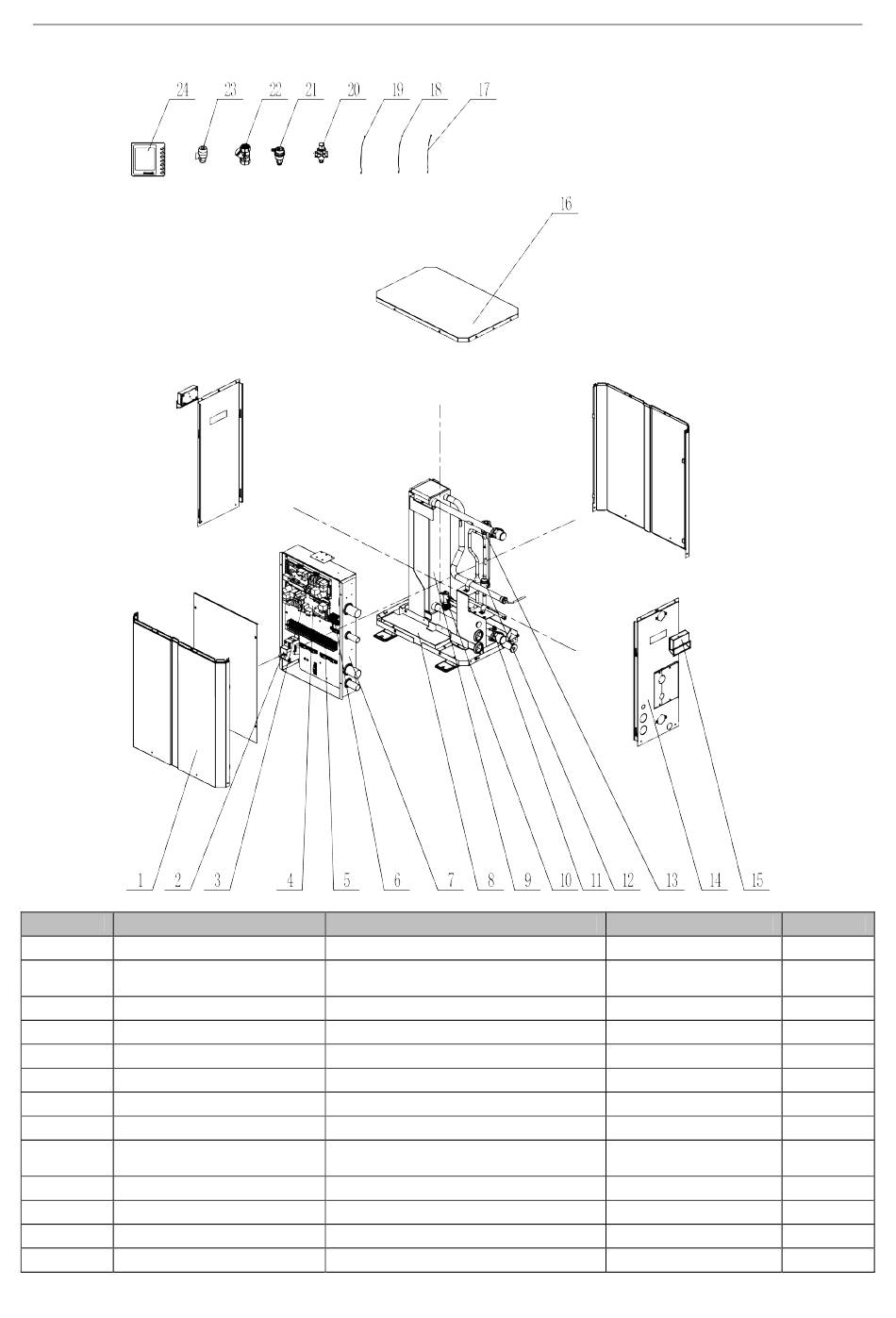 24 23 22 21 20 19 18 17

16

1 2 3 4 5 6 7 8 9 10 11 12 13 14 15