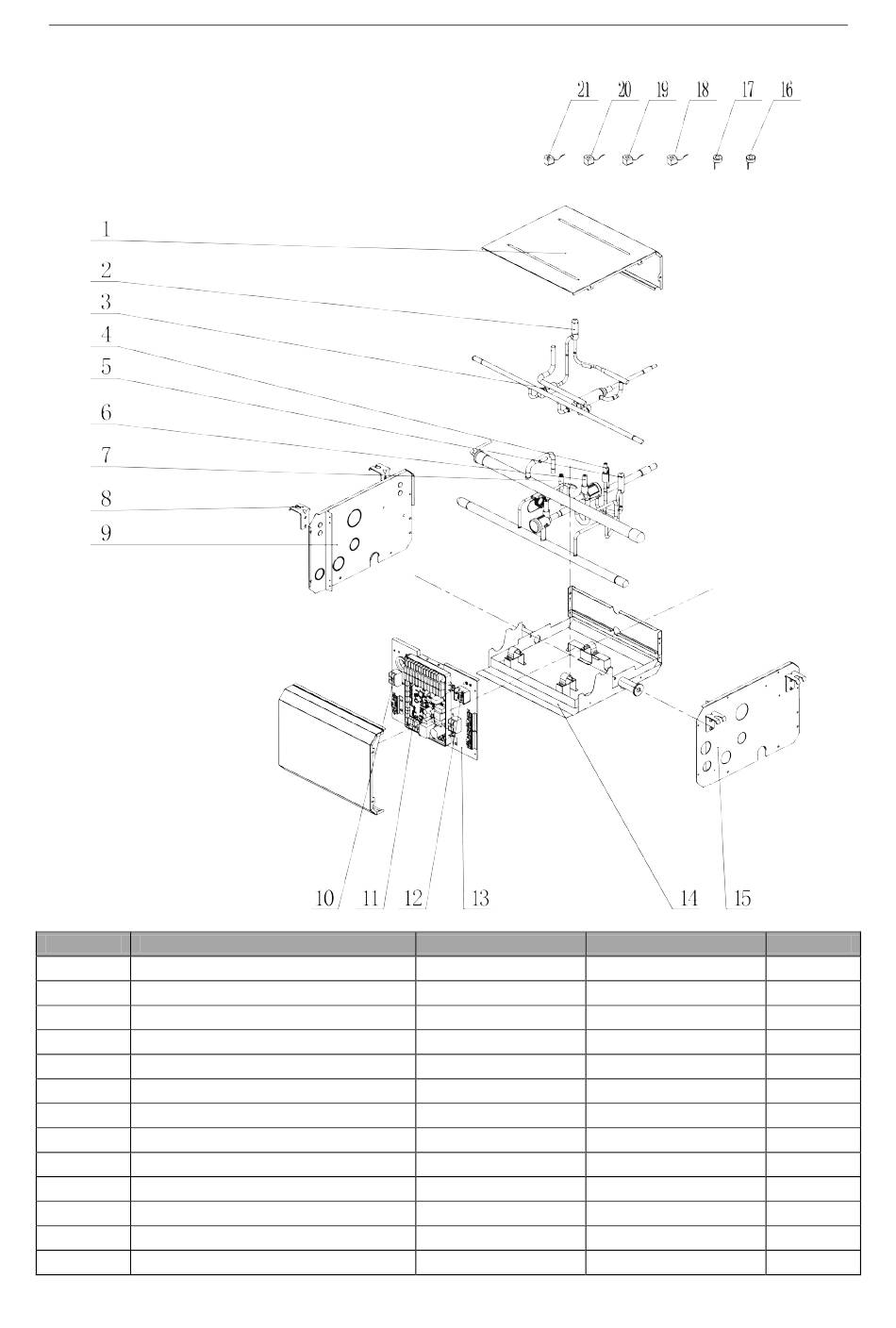 21 20 19 18 17 16

1
2
3
4
5
6
7
8
9

10 11 12 13 14 15