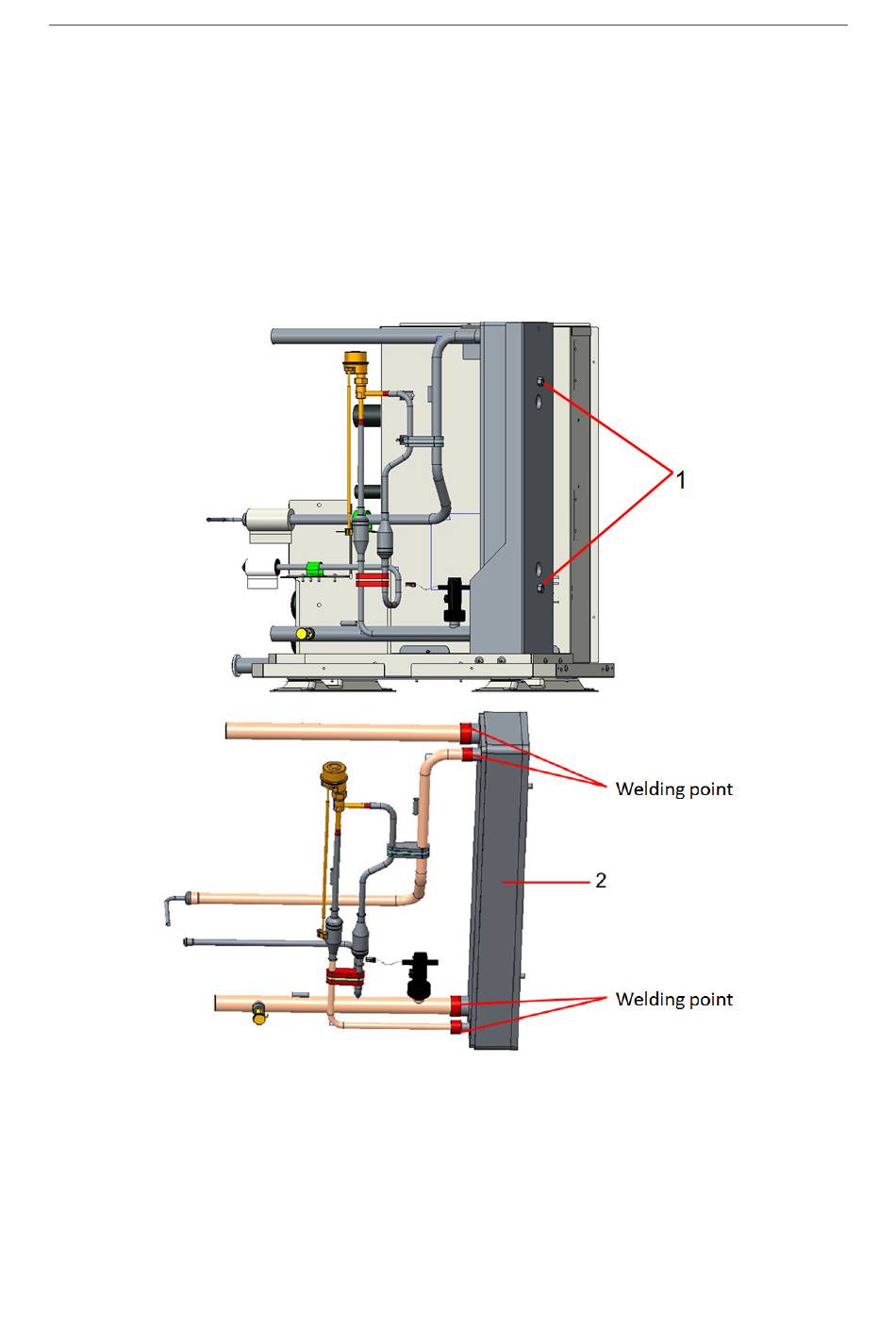 1

Welding point

2

Welding point