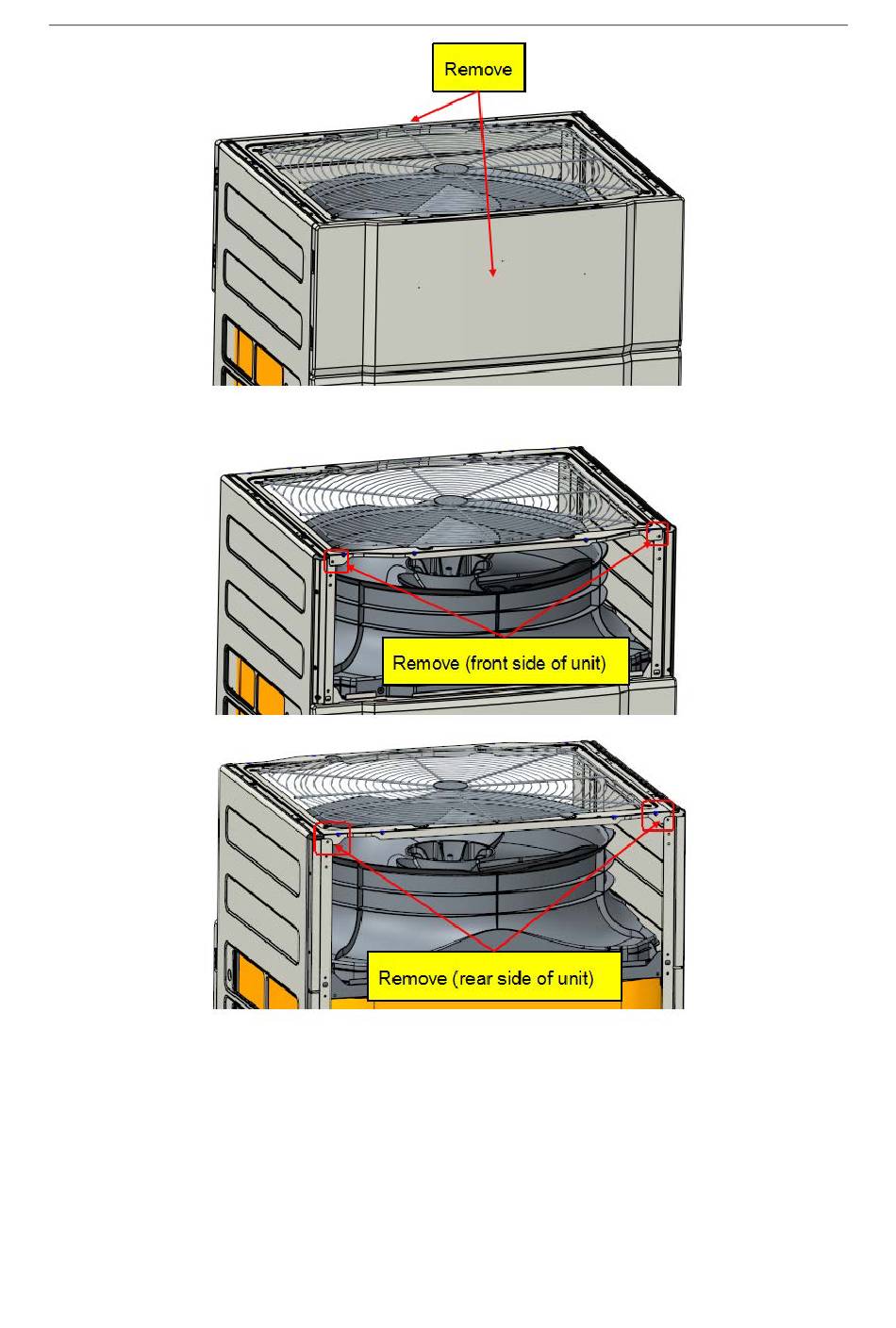 Remove

Remove (front side of unit)

Remove (rear side of unit)