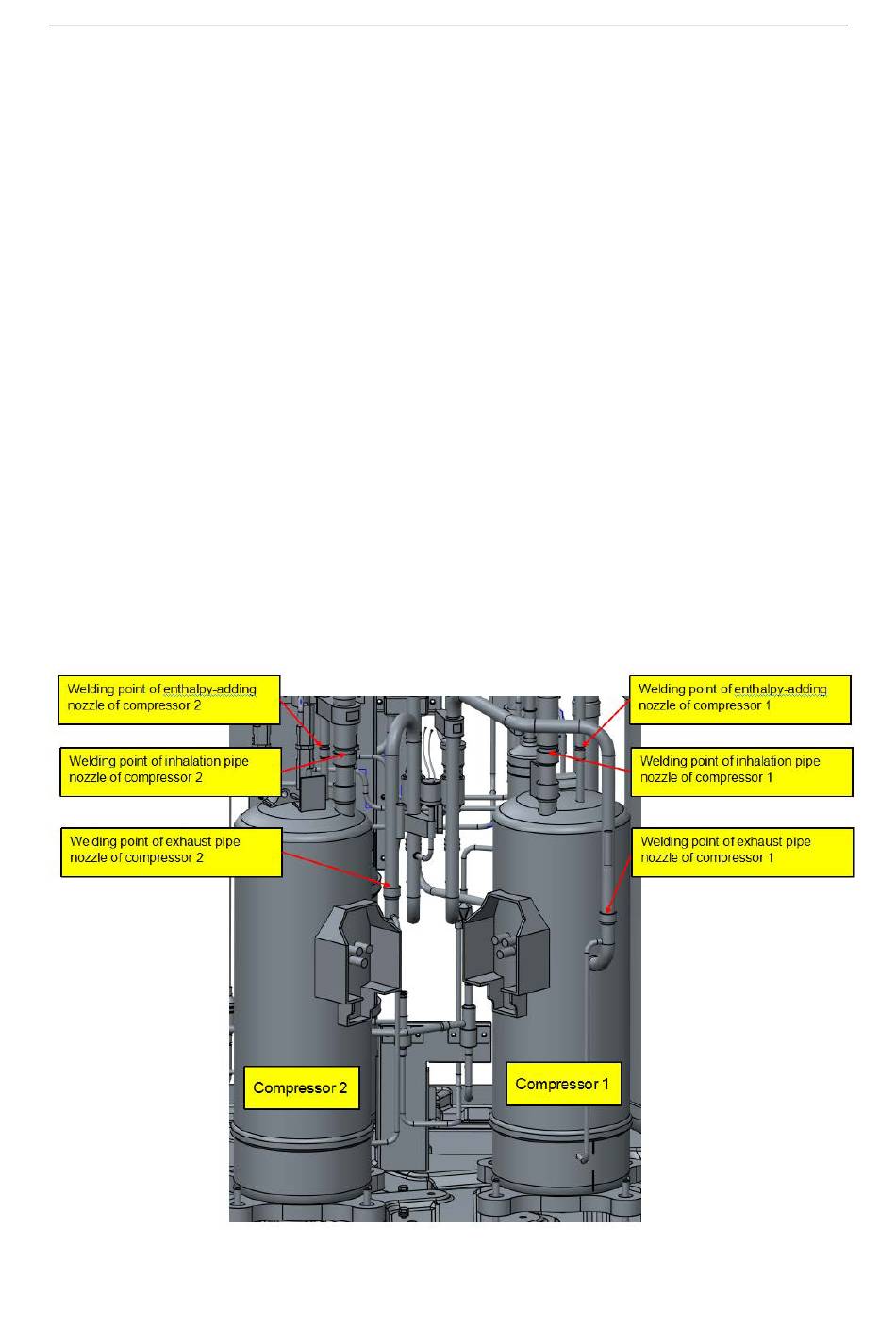 Welding point of enthalpy-adding nozzle of compressor 2

Welding point of inhalation pipe nozzle of compressor 2

Welding point of exhaust pipe nozzle of compressor 2

Welding point of enthalpy-adding nozzle of compressor 1

Welding point of inhalation pipe nozzle of compressor 1

Welding point of exhaust pipe nozzle of compressor 1

Compressor 2

Compressor 1