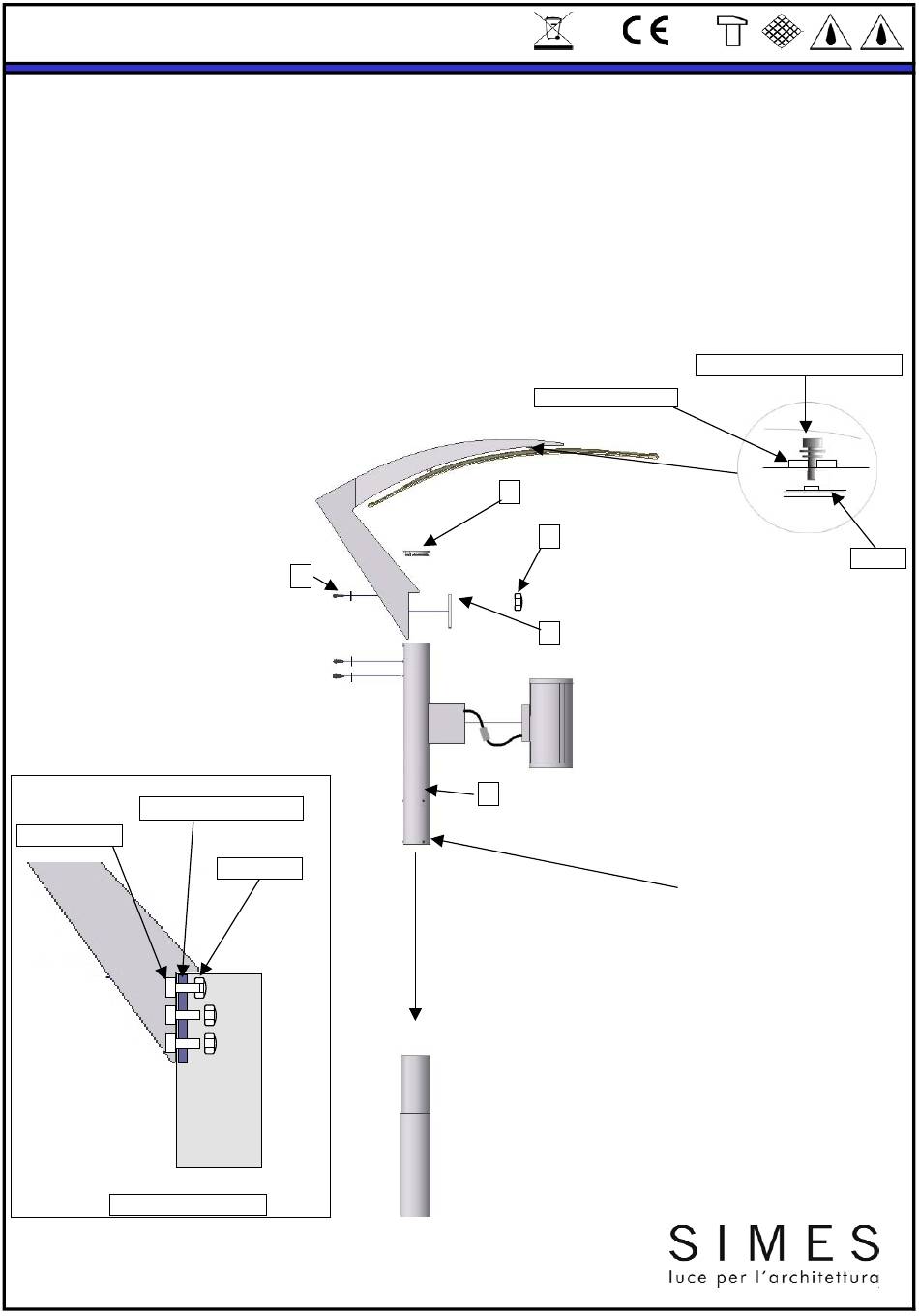 CE

SIMES
luce per l'architettura