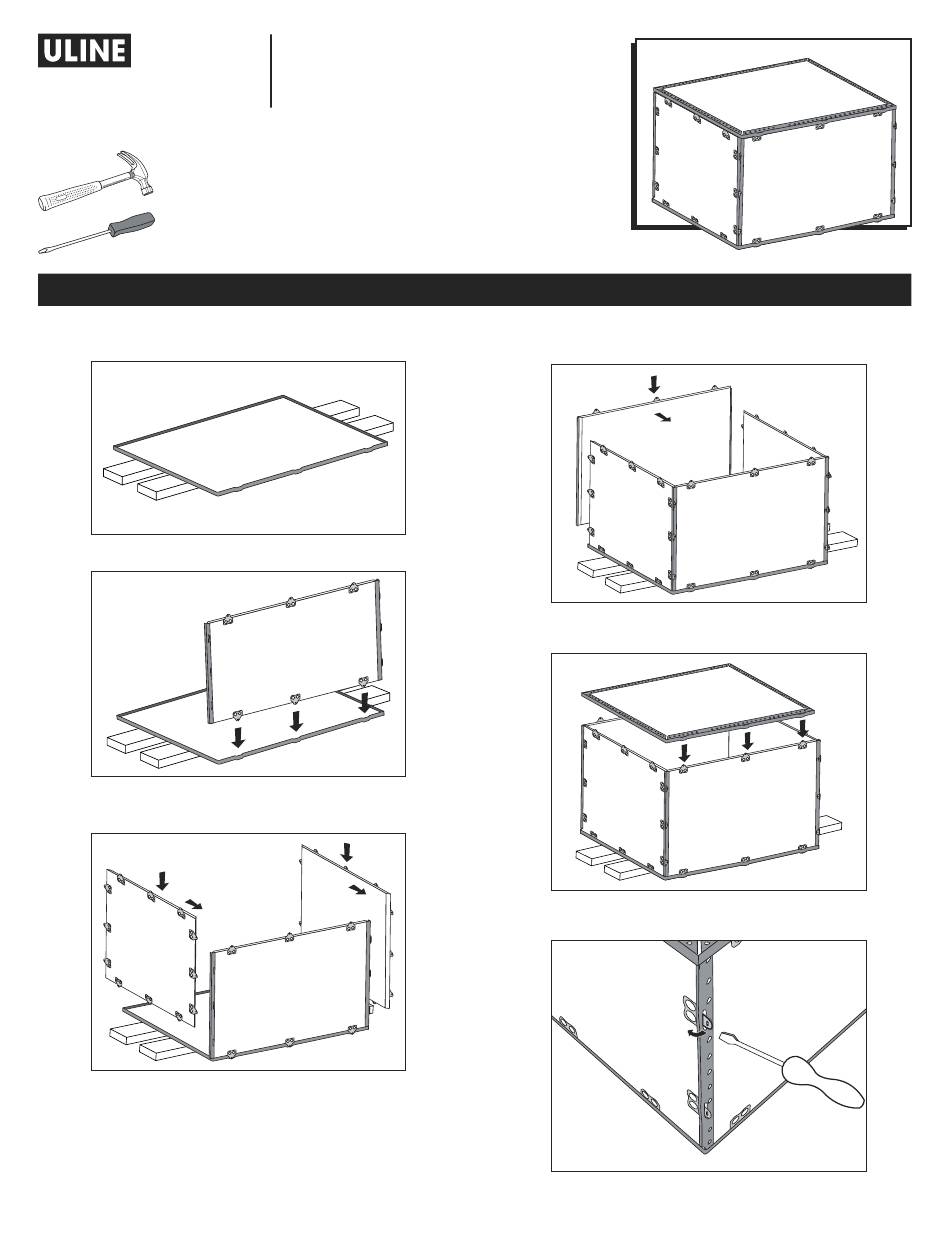 ULINE