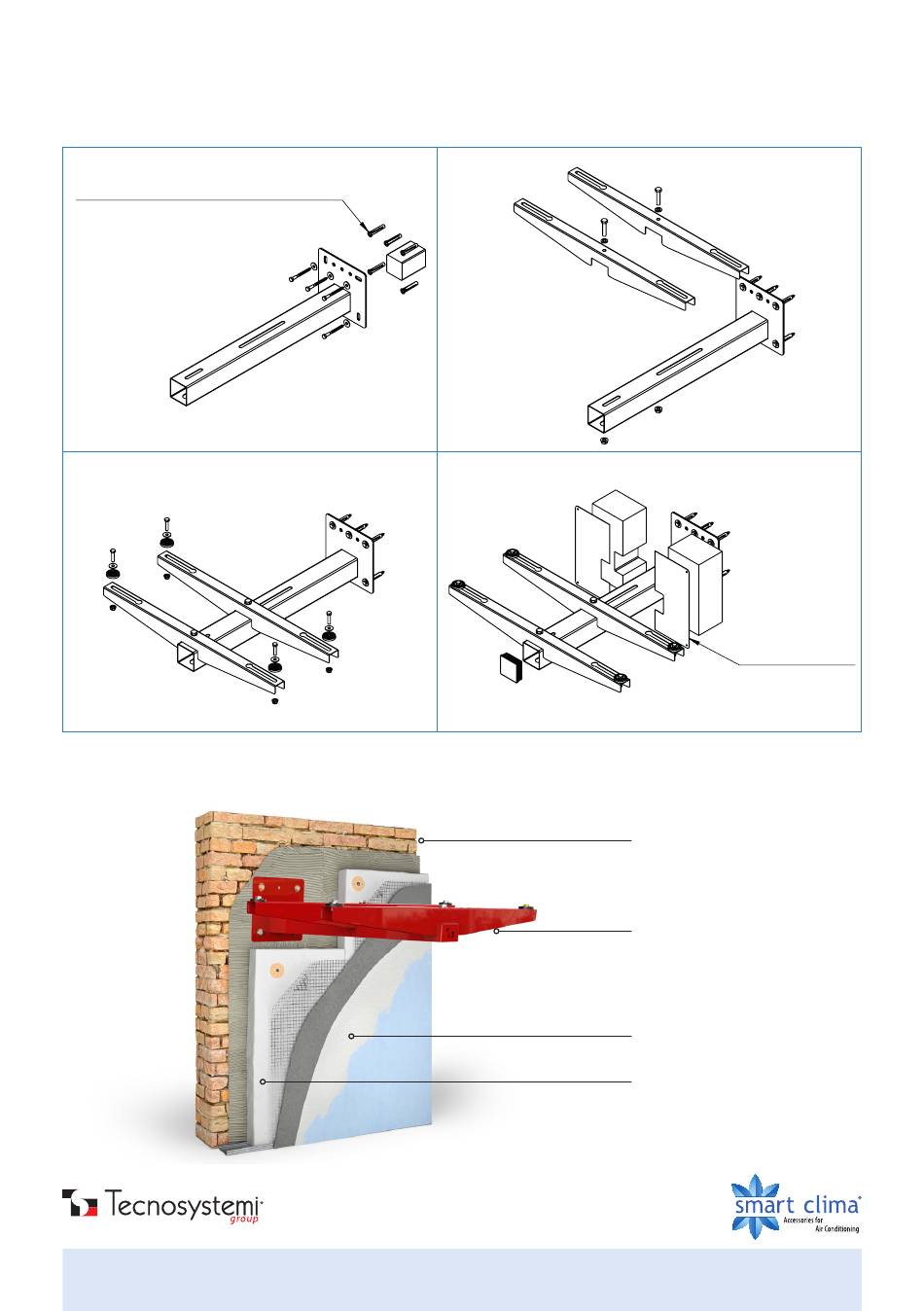 Tecnosystemi group

smart clima
Accessories for Air Conditioning