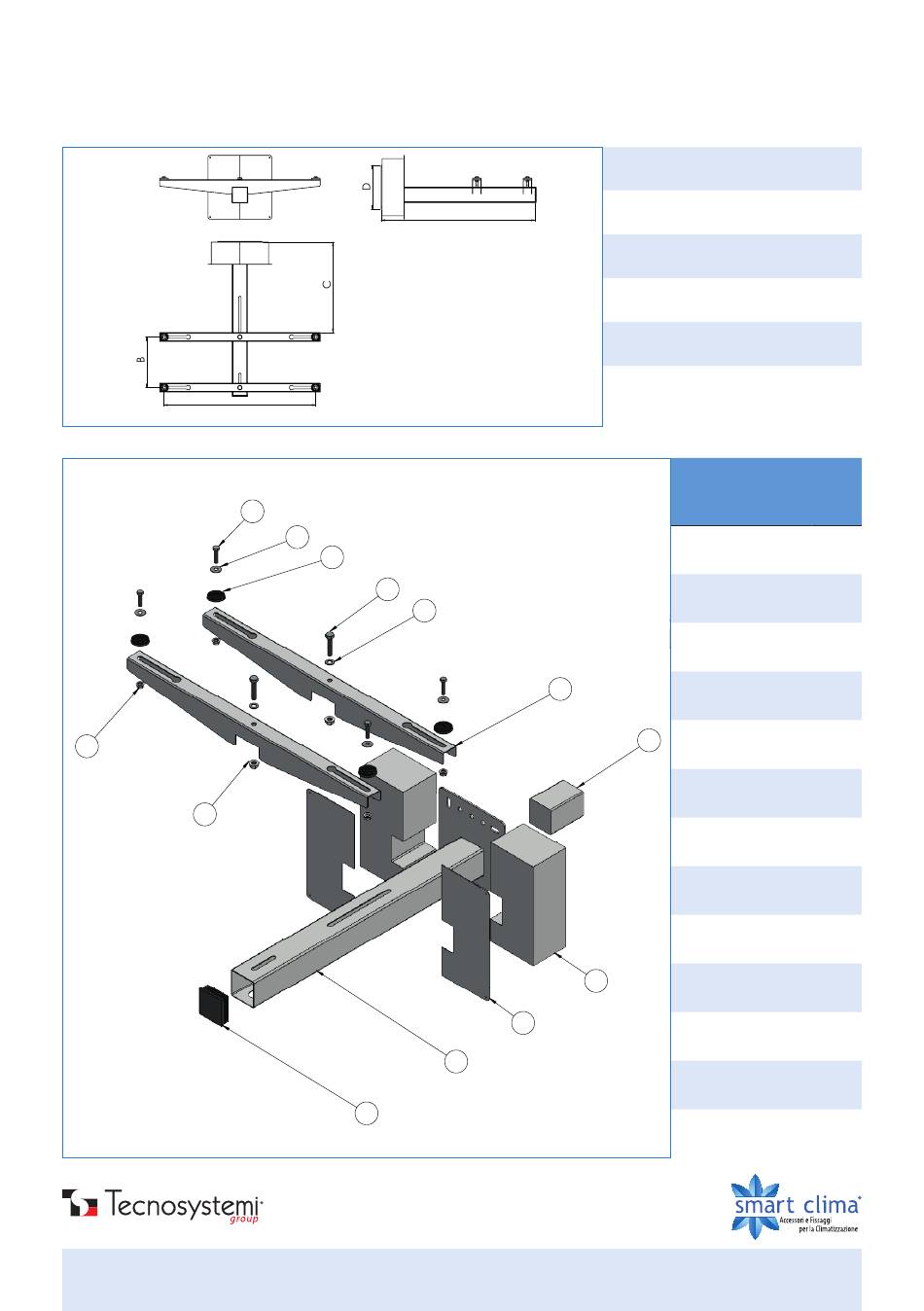 D

C

B

Tecnosystemi group

smart clima
Accessori e Fissaggi per la Climatizzazione