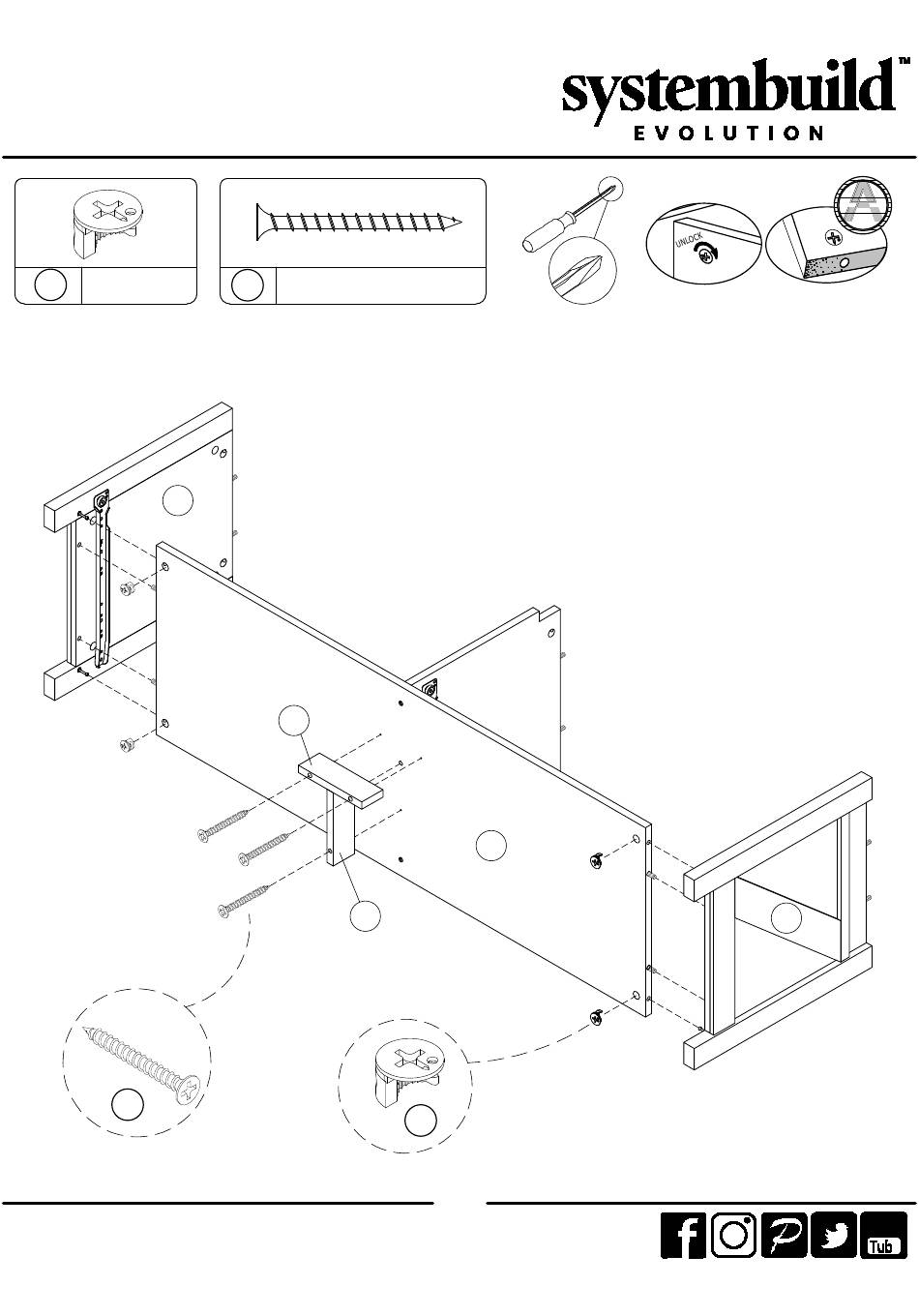 systembuild™
EVOLUTION

UNLOCK

A

Tub